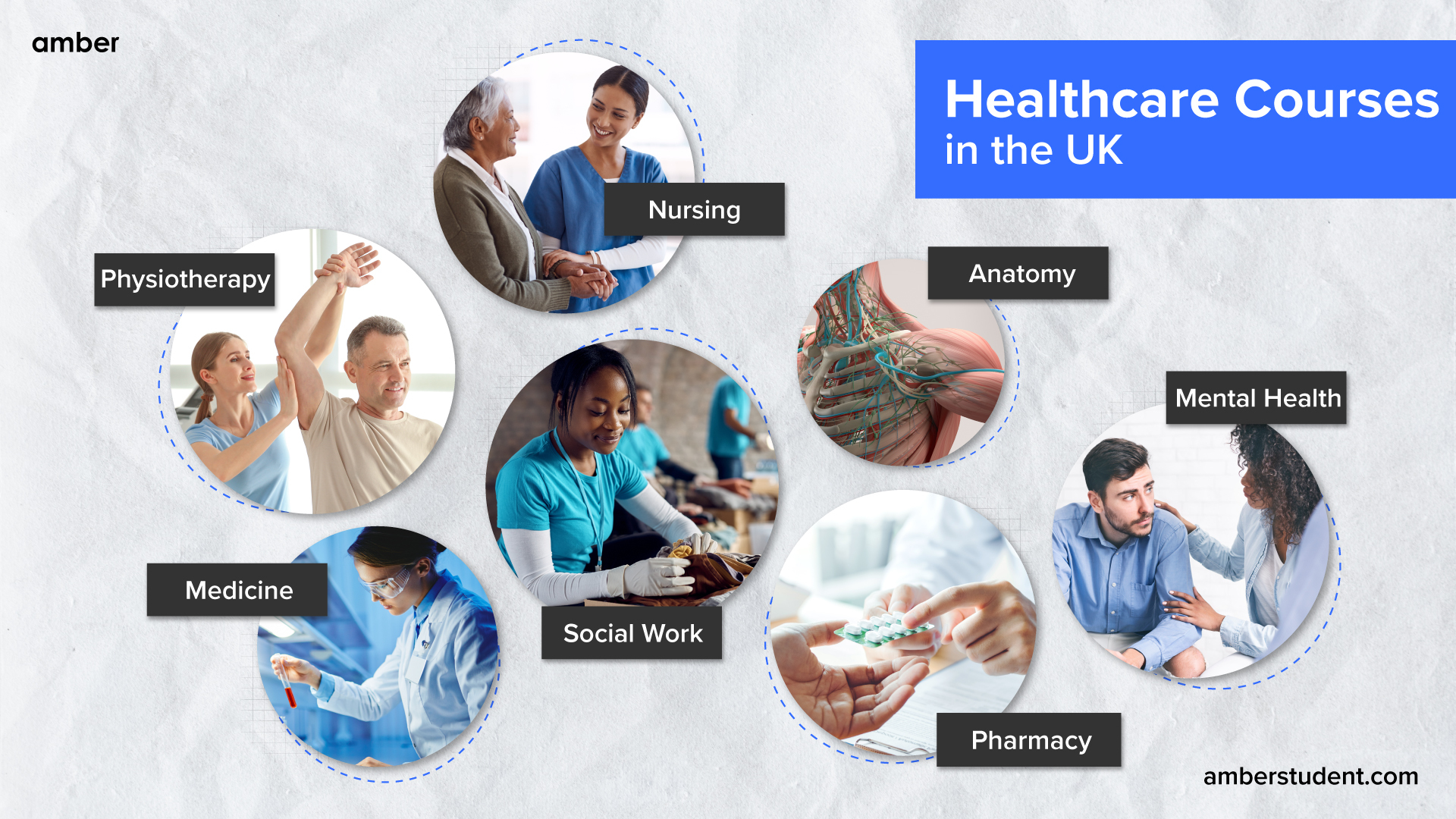 amber

Healthcare Courses in the UK

Nursing

Physiotherapy

Anatomy

Mental Health

Medicine

Social Work

Pharmacy

amberstudent.com