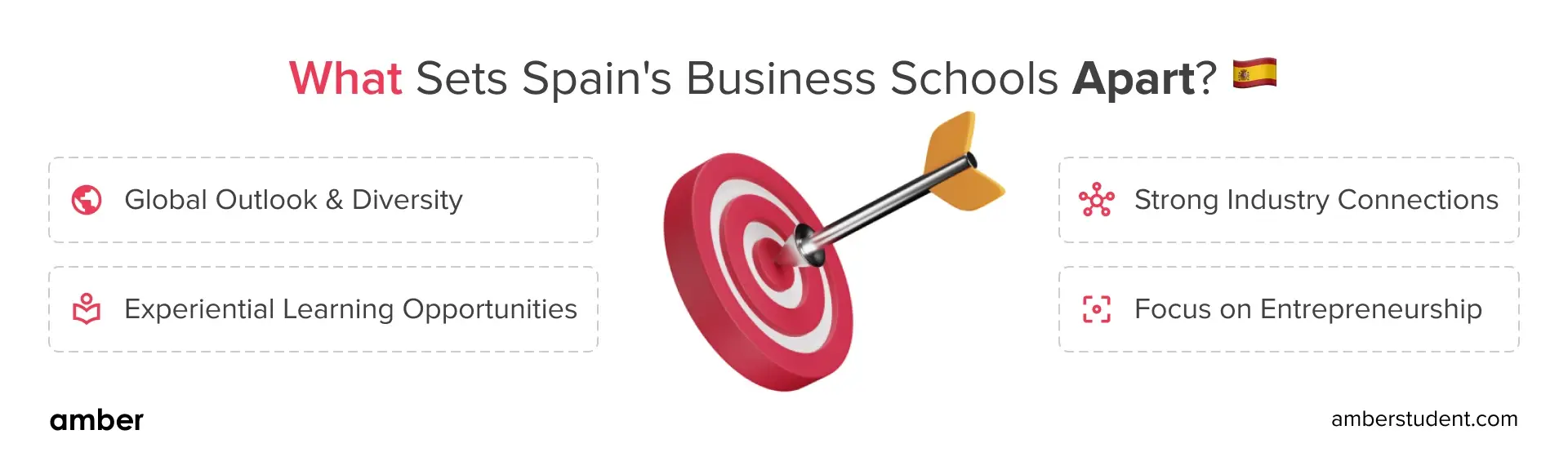 What Sets Spain's Business Schools Apart? 🇪🇸

Global Outlook & Diversity

Experiential Learning Opportunities

Strong Industry Connections

Focus on Entrepreneurship

amber

amberstudent.com