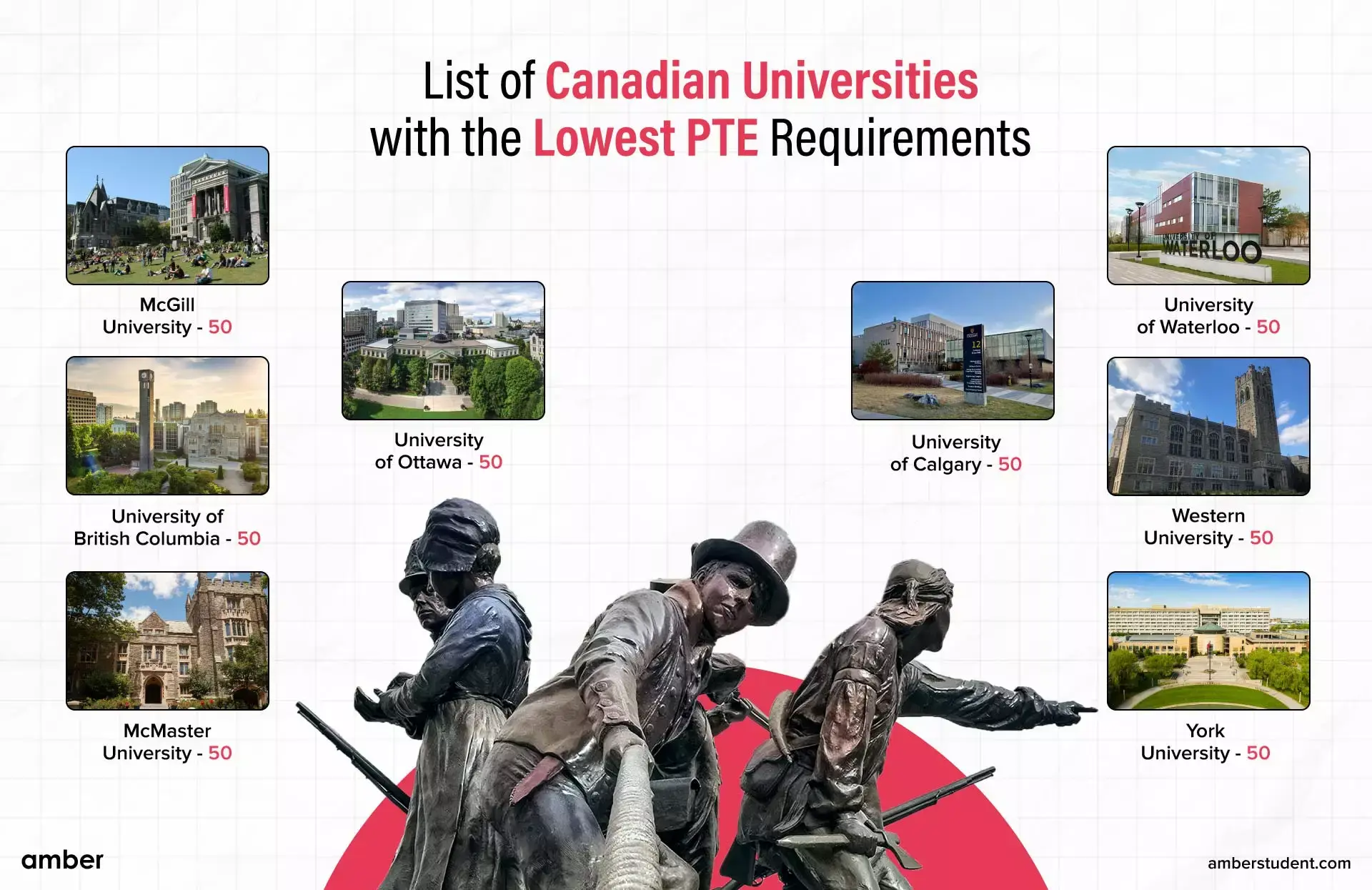 List of Canadian Universities with the Lowest PTE Requirements

McGill University - 50

University of British Columbia - 50

McMaster University - 50

University of Ottawa - 50

University of Calgary - 50

UNIVERSITY OF WATERLOO

University of Waterloo - 50

Western University - 50

York University - 50

amber

amberstudent.com