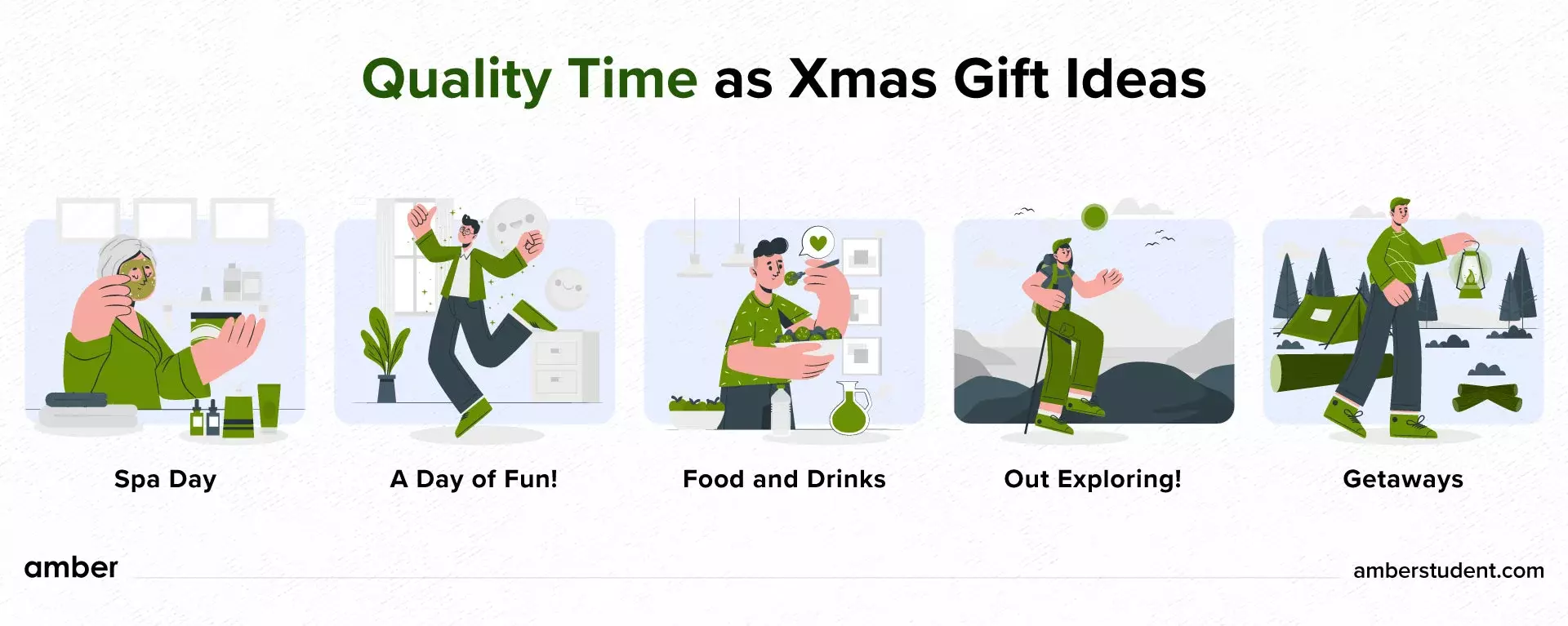 Quality Time as Xmas Gift Ideas

Spa Day

A Day of Fun!

Food and Drinks

Out Exploring!

Getaways

amber

amberstudent.com