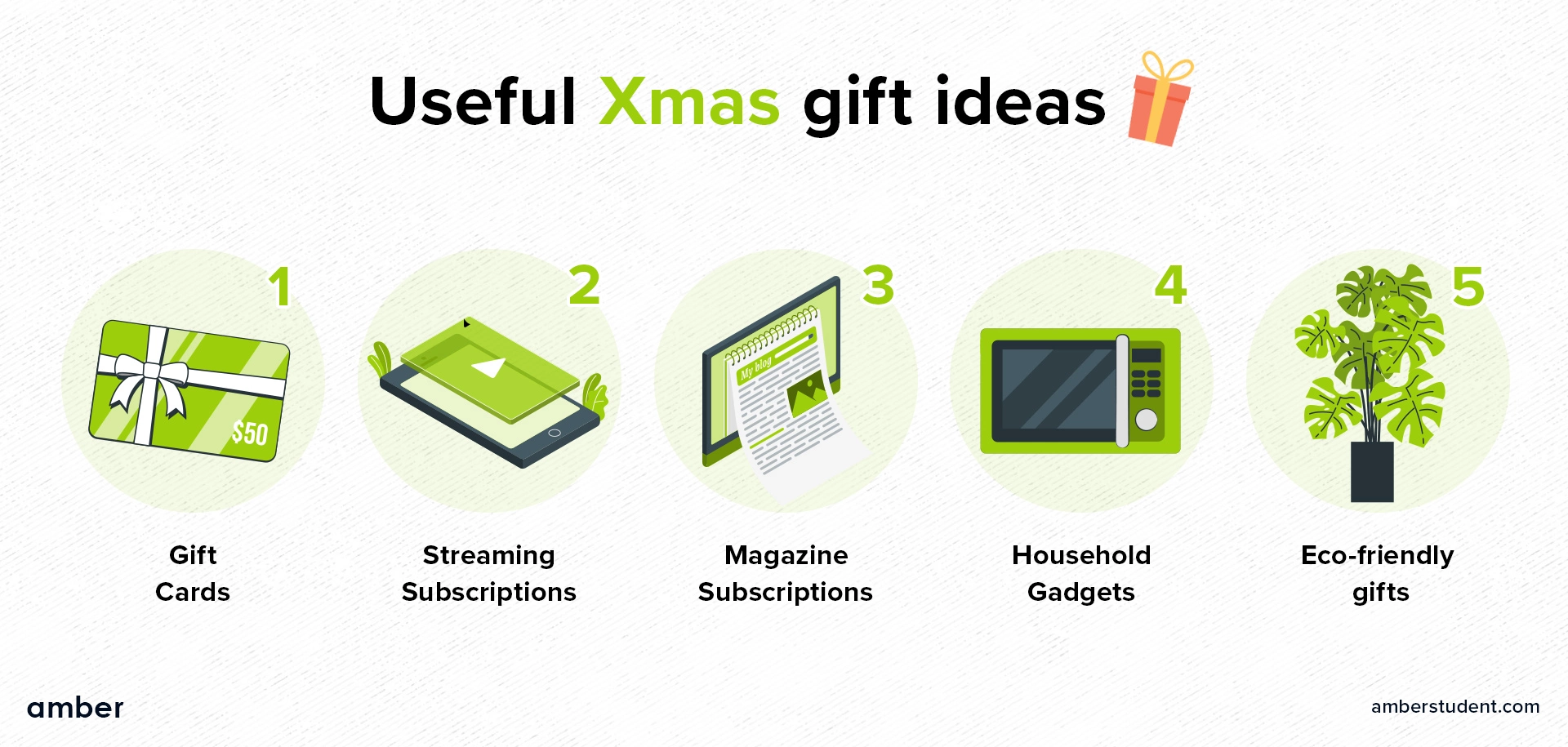 Useful Xmas gift ideas

1
$50
Gift Cards

2
Streaming Subscriptions

3
My blog
Magazine Subscriptions

4
Household Gadgets

5
Eco-friendly gifts

amber

amberstudent.com