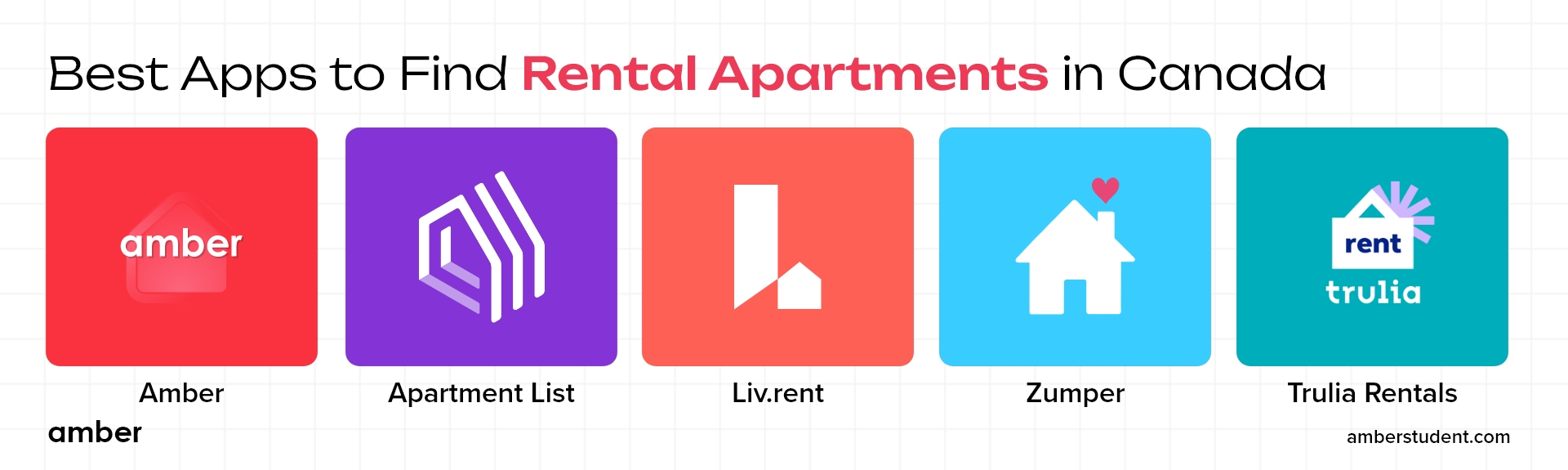 Best Apps to Find Rental Apartments in Canada

amber

Amber

Apartment List

Liv.rent

Zumper

rent
trulia

Trulia Rentals

amber

amberstudent.com