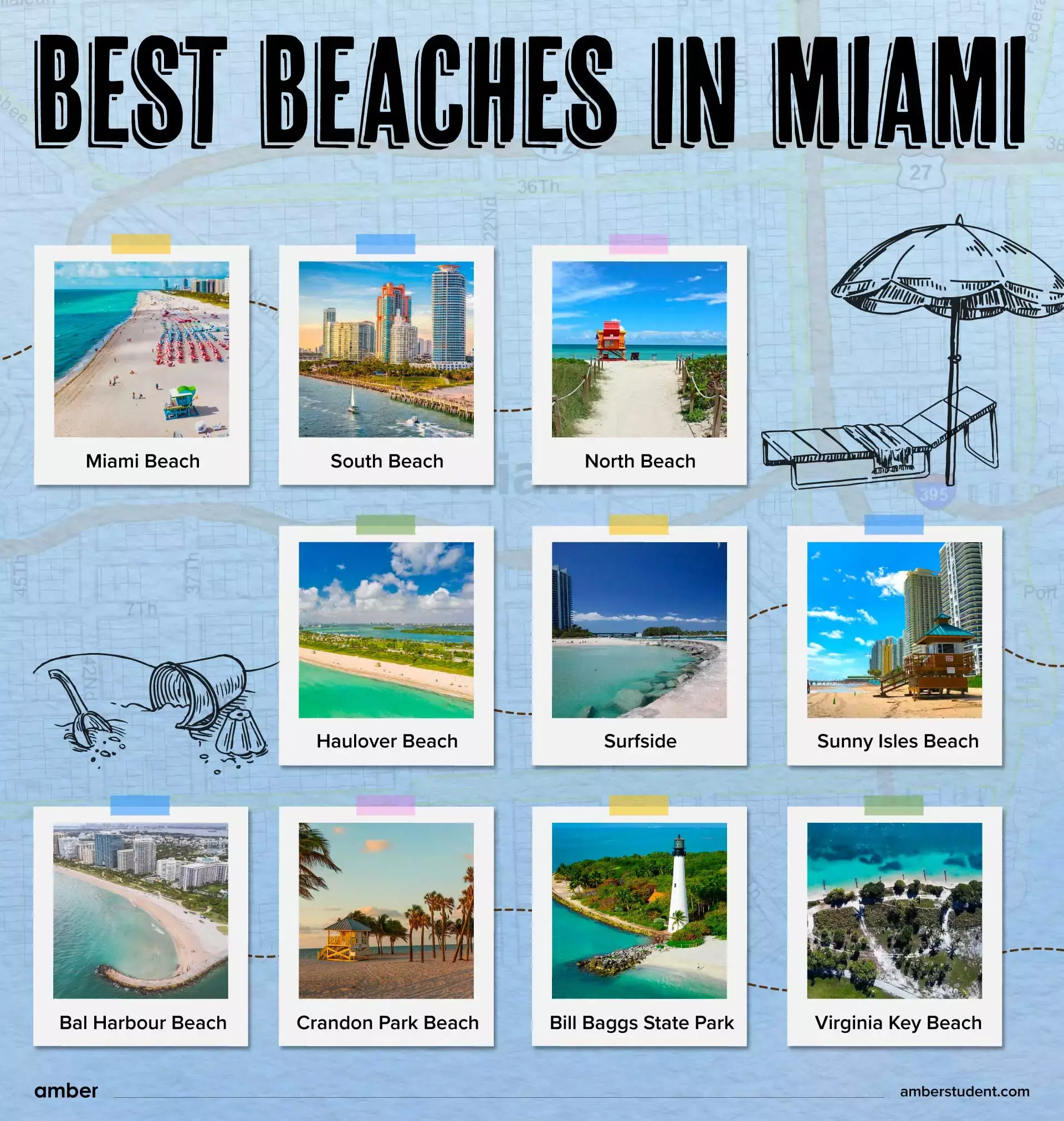 BEST BEACHES IN MIAMI

Miami Beach

South Beach

North Beach

Haulover Beach

Surfside

Sunny Isles Beach

Bal Harbour Beach

Crandon Park Beach

Bill Baggs State Park

Virginia Key Beach

amber

amberstudent.com