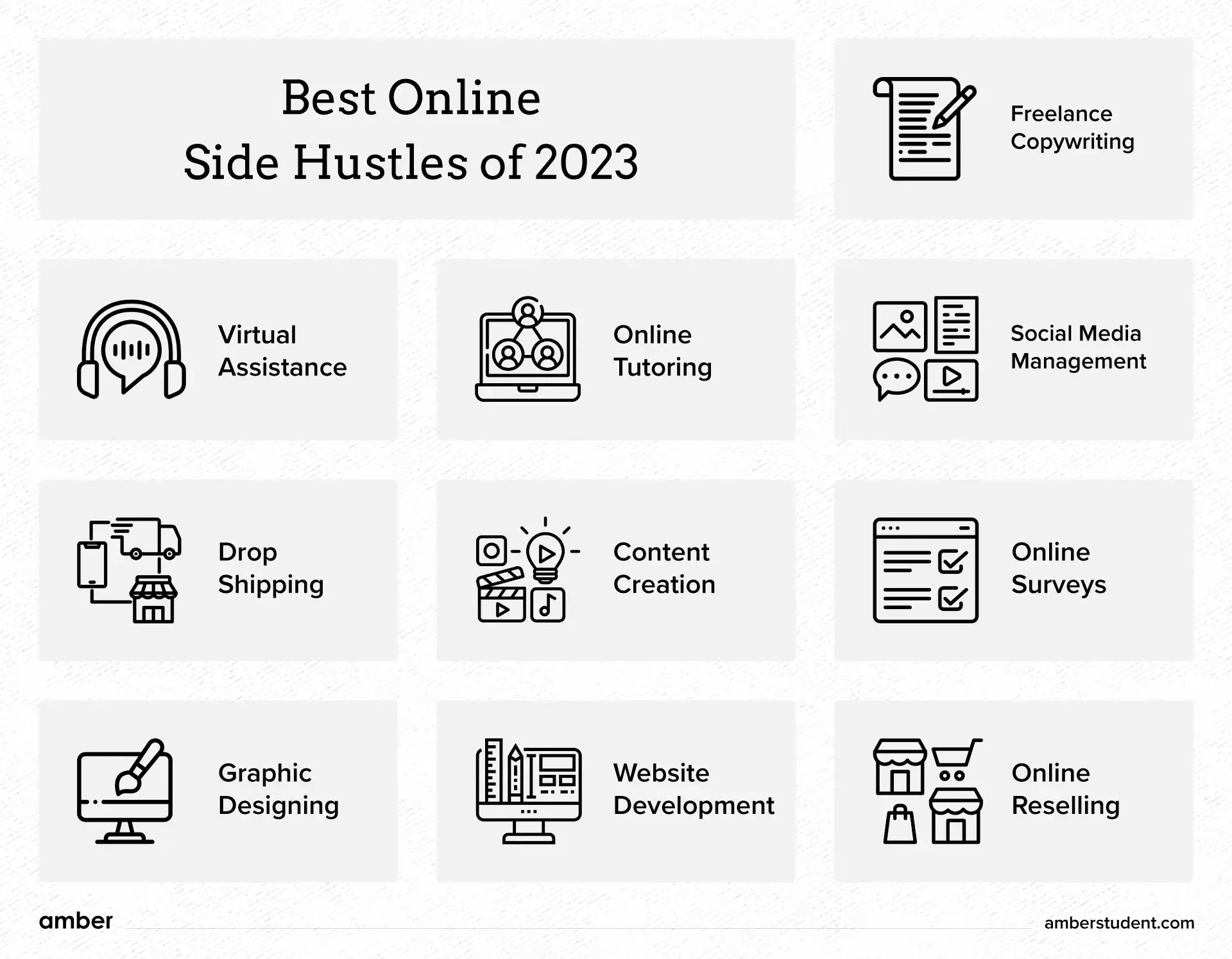 Best Online
Side Hustles of 2023

Freelance Copywriting

Virtual Assistance

Online Tutoring

Social Media Management

Drop Shipping

Content Creation

Online Surveys

Graphic Designing

Website Development

Online Reselling

amber

amberstudent.com