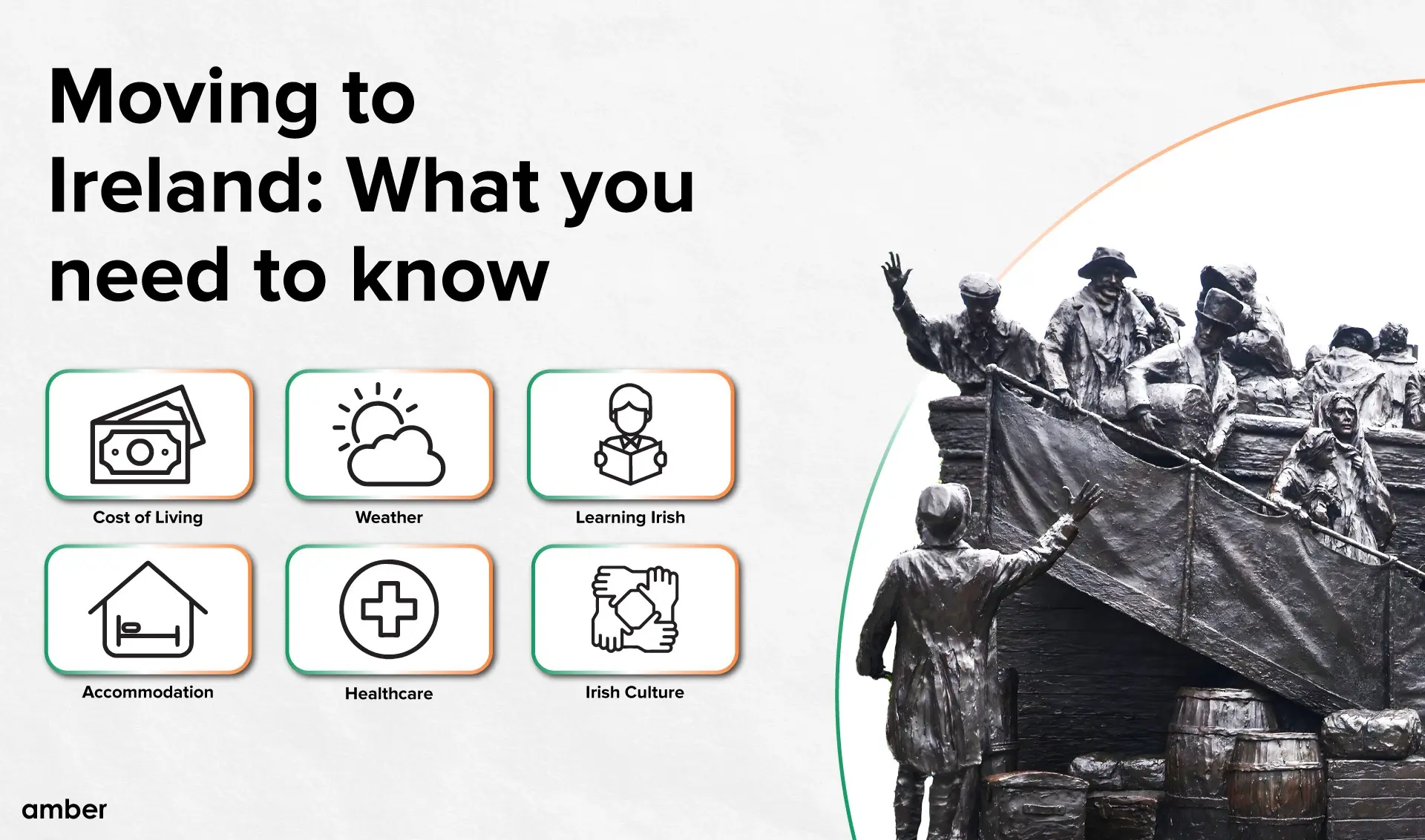 Moving to Ireland: What you need to know

Cost of Living

Weather

Learning Irish

Accommodation

Healthcare

Irish Culture

amber