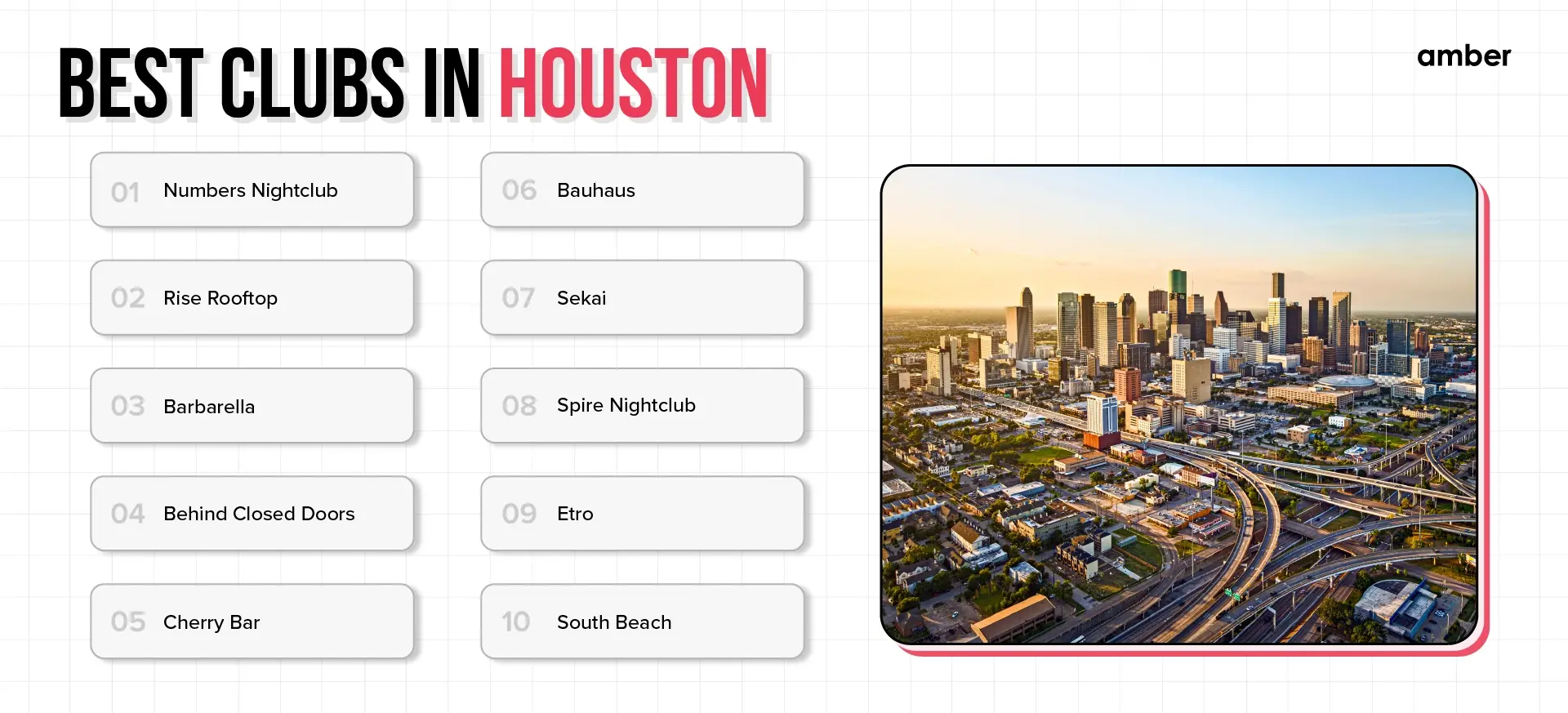 BEST CLUBS IN HOUSTON

amber

01 Numbers Nightclub

02 Rise Rooftop

03 Barbarella

04 Behind Closed Doors

05 Cherry Bar

06 Bauhaus

07 Sekai

08 Spire Nightclub

09 Etro

10 South Beach