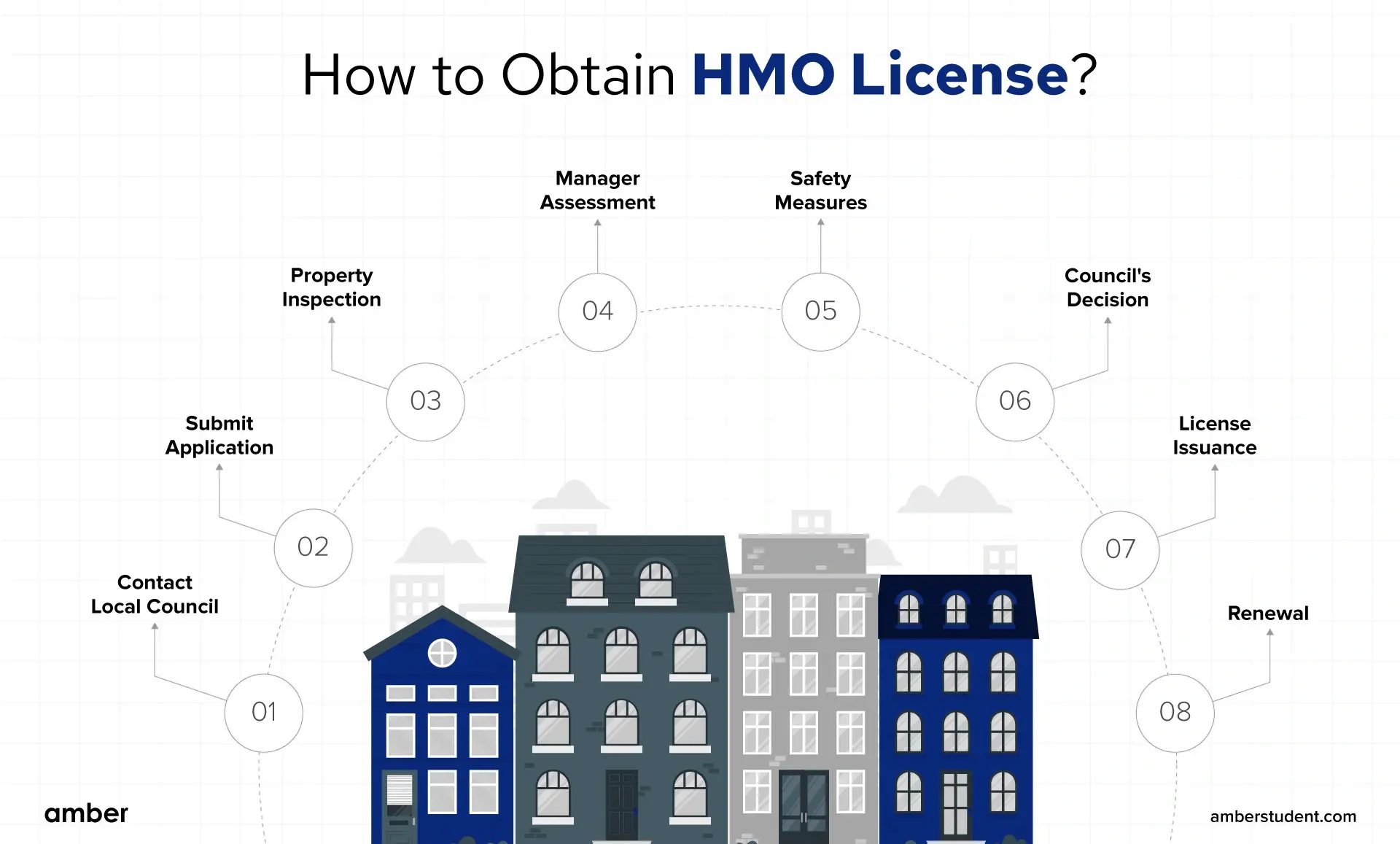 How to Obtain HMO License?

01
Contact Local Council

02
Submit Application

03
Property Inspection

04
Manager Assessment

05
Safety Measures

06
Council's Decision

07
License Issuance

08
Renewal

amber

amberstudent.com