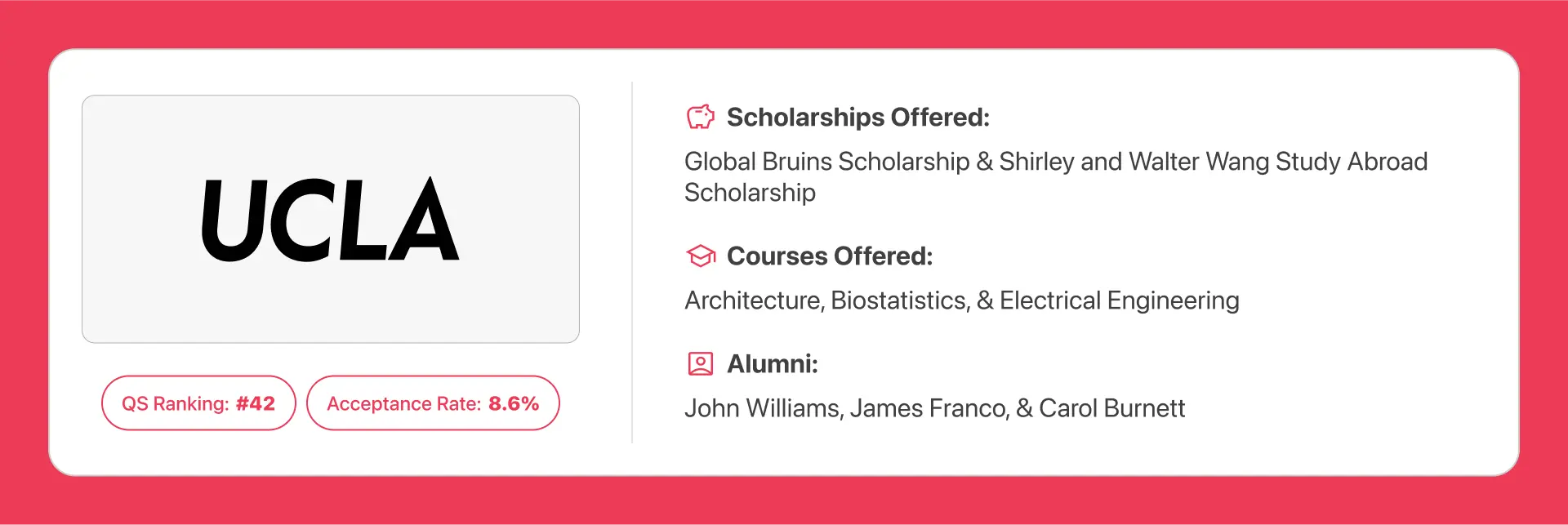 UCLA

QS Ranking: #42

Acceptance Rate: 8.6%

Scholarships Offered:

Global Bruins Scholarship & Shirley and Walter Wang Study Abroad Scholarship

Courses Offered:

Architecture, Biostatistics, & Electrical Engineering

Alumni:

John Williams, James Franco, & Carol Burnett