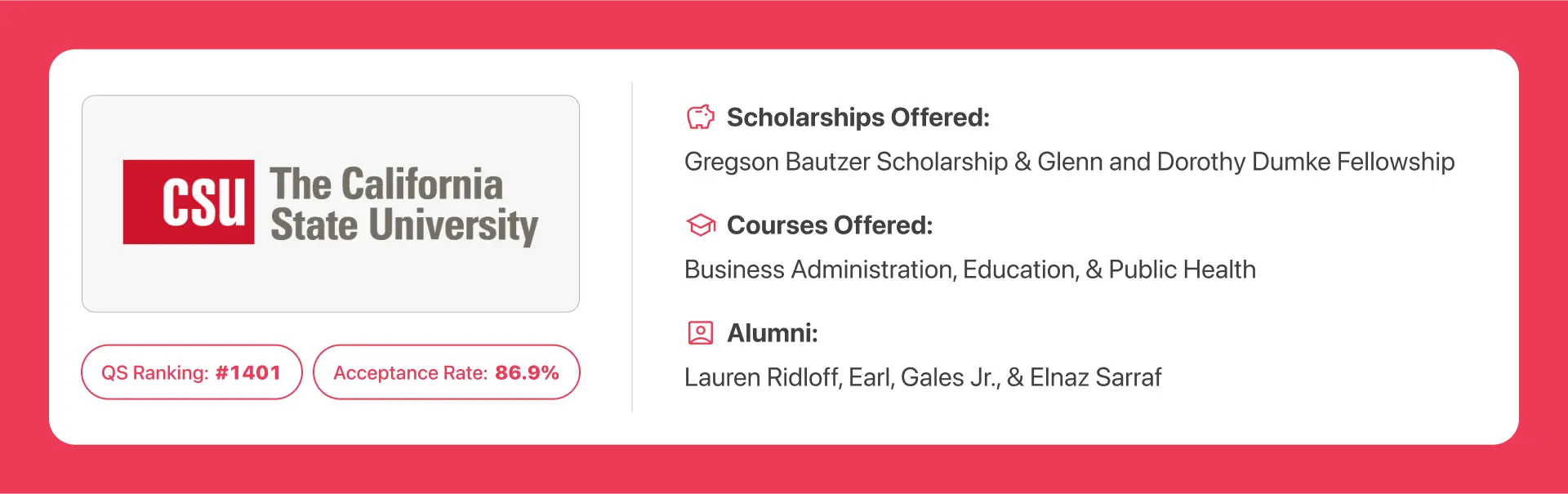 CSU The California State University

QS Ranking: #1401

Acceptance Rate: 86.9%

Scholarships Offered:

Gregson Bautzer Scholarship & Glenn and Dorothy Dumke Fellowship

Courses Offered:

Business Administration, Education, & Public Health

Alumni:

Lauren Ridloff, Earl, Gales Jr., & Elnaz Sarraf