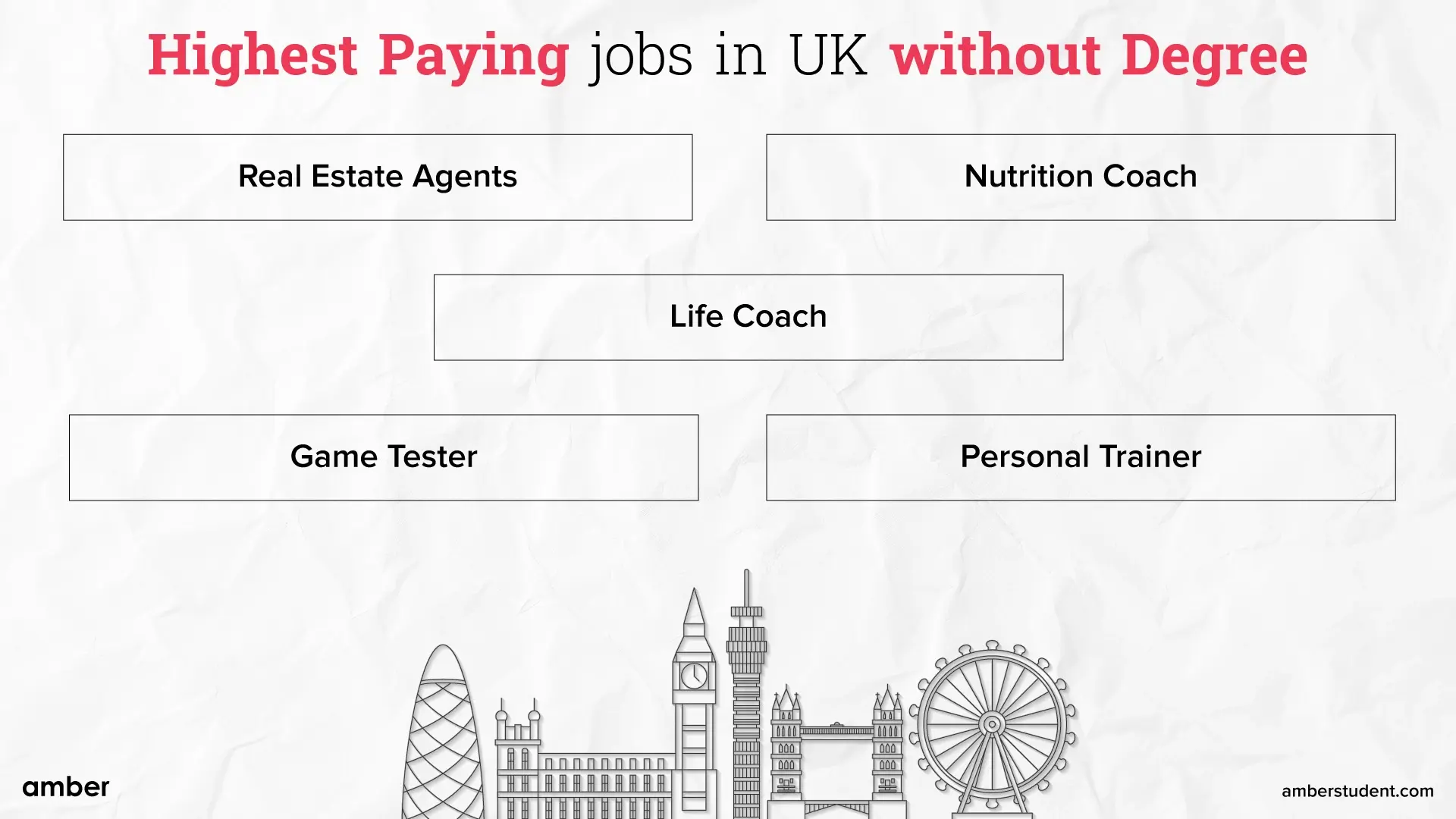 Highest Paying jobs in UK without Degree

Real Estate Agents

Nutrition Coach

Life Coach

Game Tester

Personal Trainer

amber

amberstudent.com