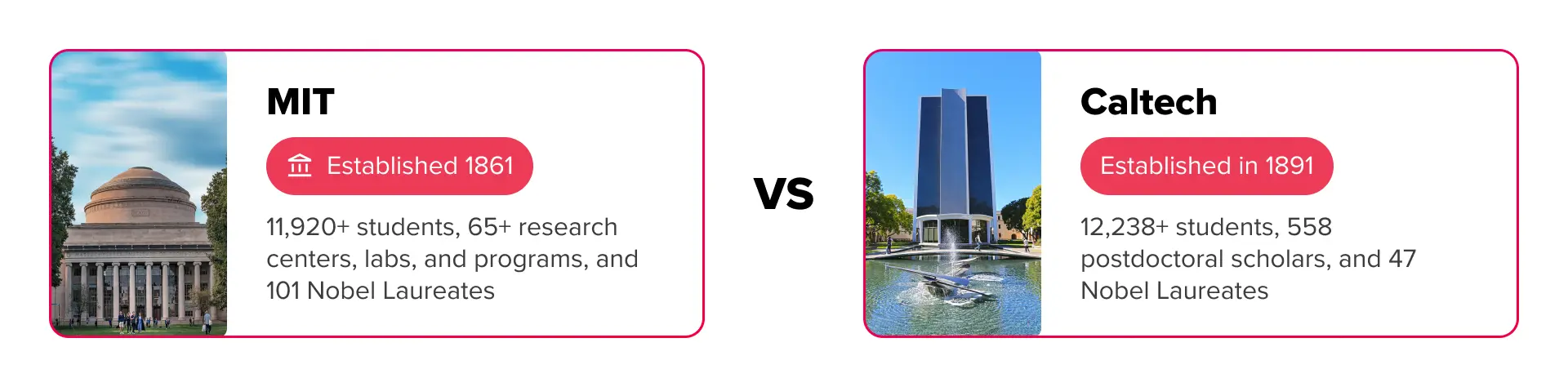 MIT

Established 1861

11,920+ students, 65+ research centers, labs, and programs, and 101 Nobel Laureates

VS

Caltech

Established in 1891

12,238+ students, 558 postdoctoral scholars, and 47 Nobel Laureates