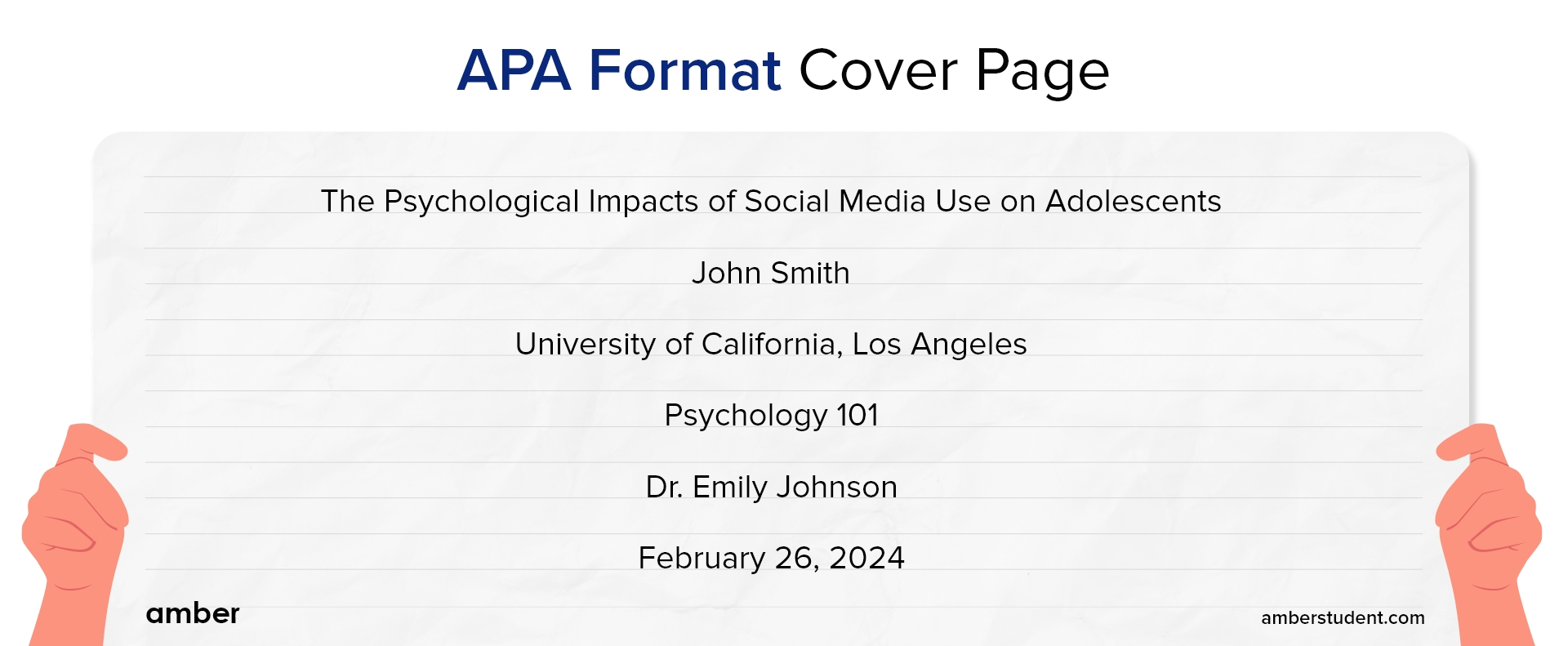 APA Format Cover Page

The Psychological Impacts of Social Media Use on Adolescents

John Smith

University of California, Los Angeles

Psychology 101

Dr. Emily Johnson

February 26, 2024

amber

amberstudent.com