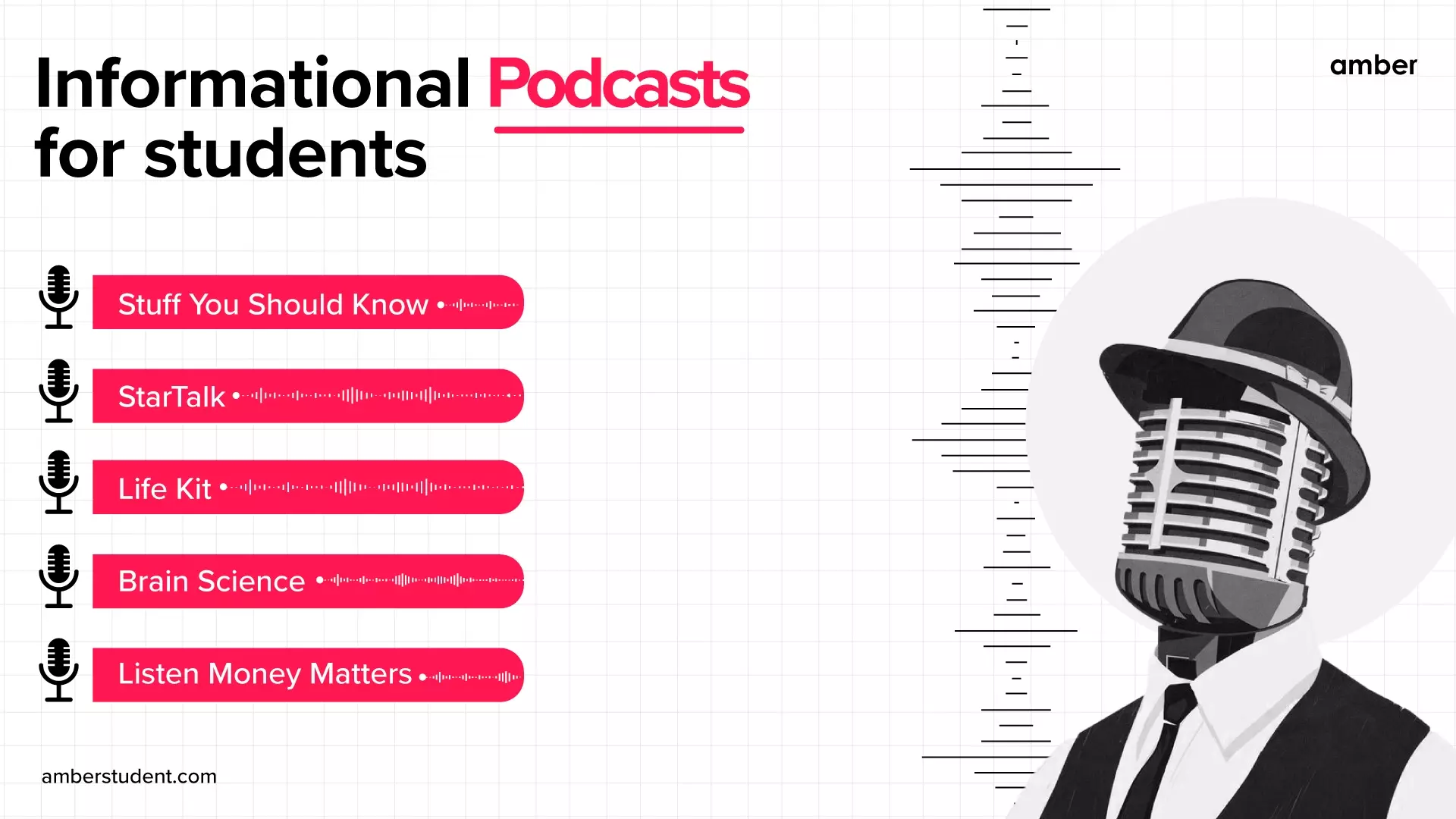 Informational Podcasts for students

amber

Stuff You Should Know

StarTalk

Life Kit

Brain Science

Listen Money Matters

amberstudent.com