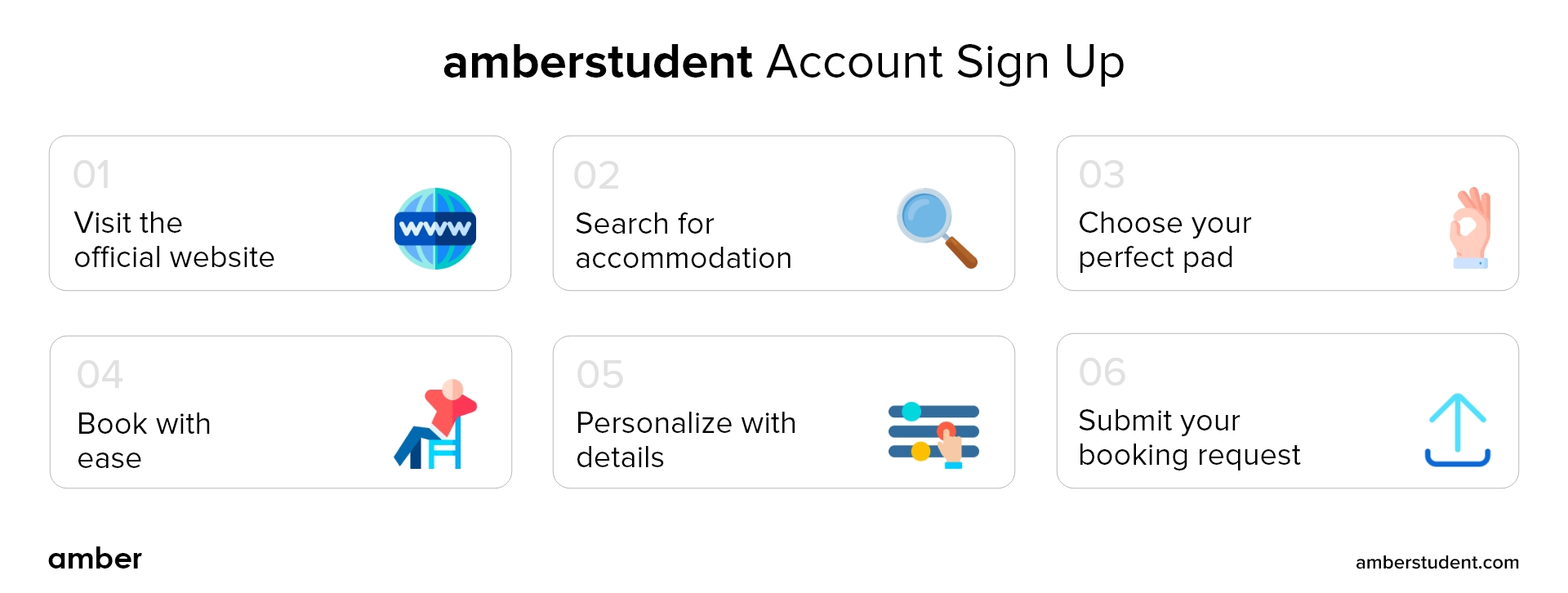 amberstudent Account Sign Up

01
Visit the official website
www

02
Search for accommodation

03
Choose your perfect pad

04
Book with ease

05
Personalize with details

06
Submit your booking request

amber

amberstudent.com