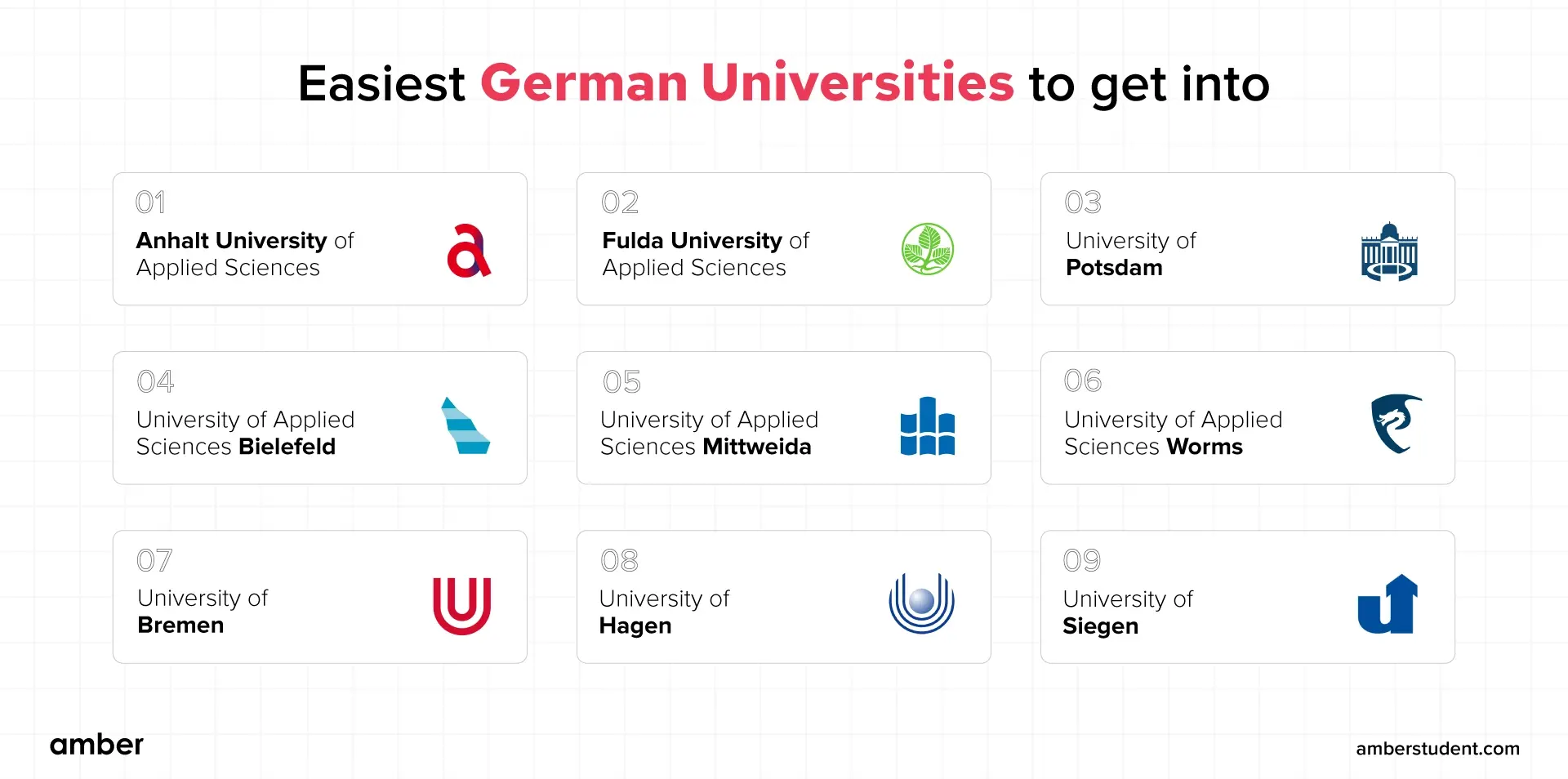 Easiest German Universities to get into

01
Anhalt University of Applied Sciences

02
Fulda University of Applied Sciences

03
University of Potsdam

04
University of Applied Sciences Bielefeld

05
University of Applied Sciences Mittweida

06
University of Applied Sciences Worms

07
University of Bremen

08
University of Hagen

09
University of Siegen

amber

amberstudent.com