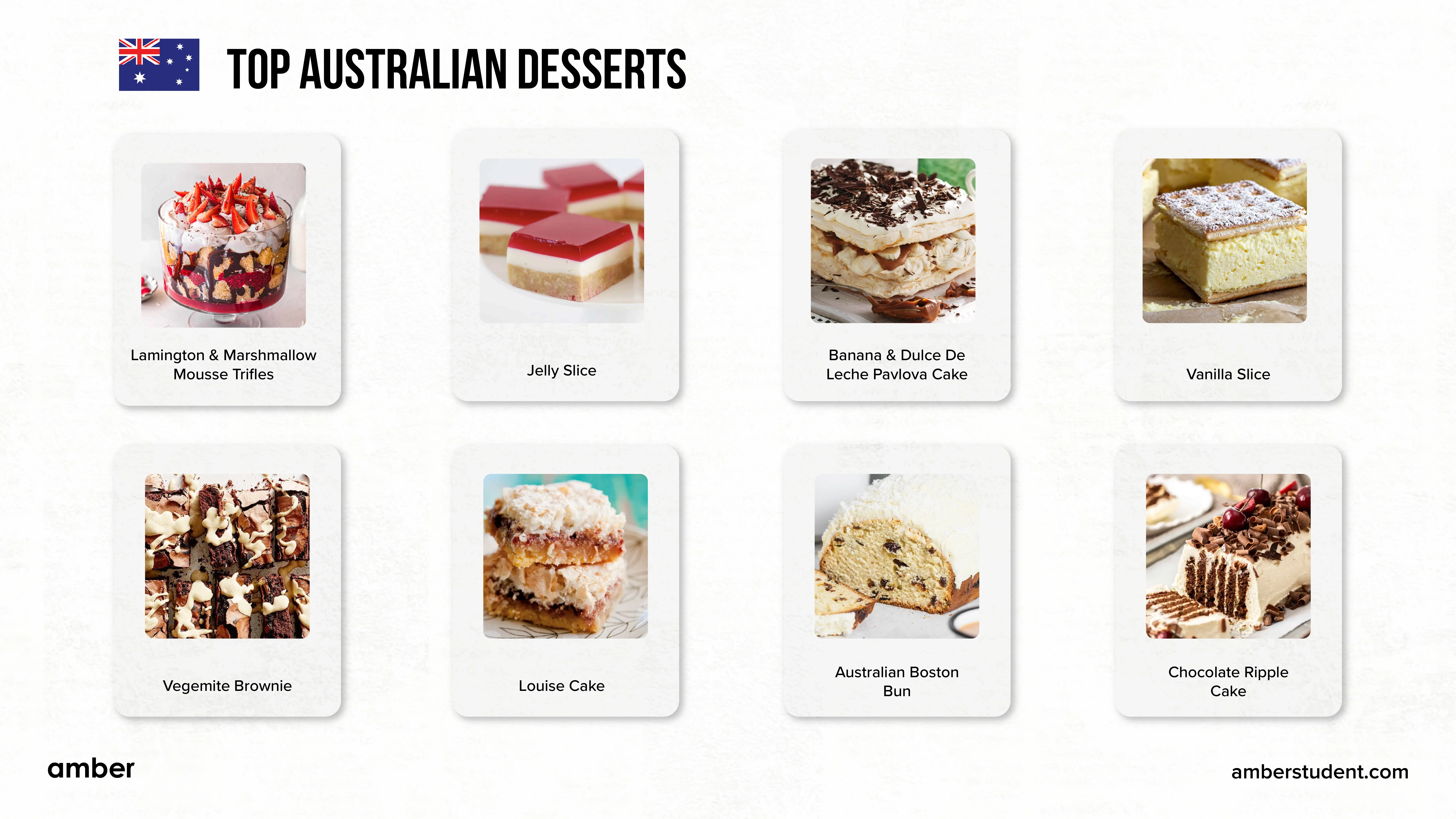 TOP AUSTRALIAN DESSERTS

Lamington & Marshmallow Mousse Trifles

Jelly Slice

Banana & Dulce De Leche Pavlova Cake

Vanilla Slice

Vegemite Brownie

Louise Cake

Australian Boston Bun

Chocolate Ripple Cake

amber

amberstudent.com