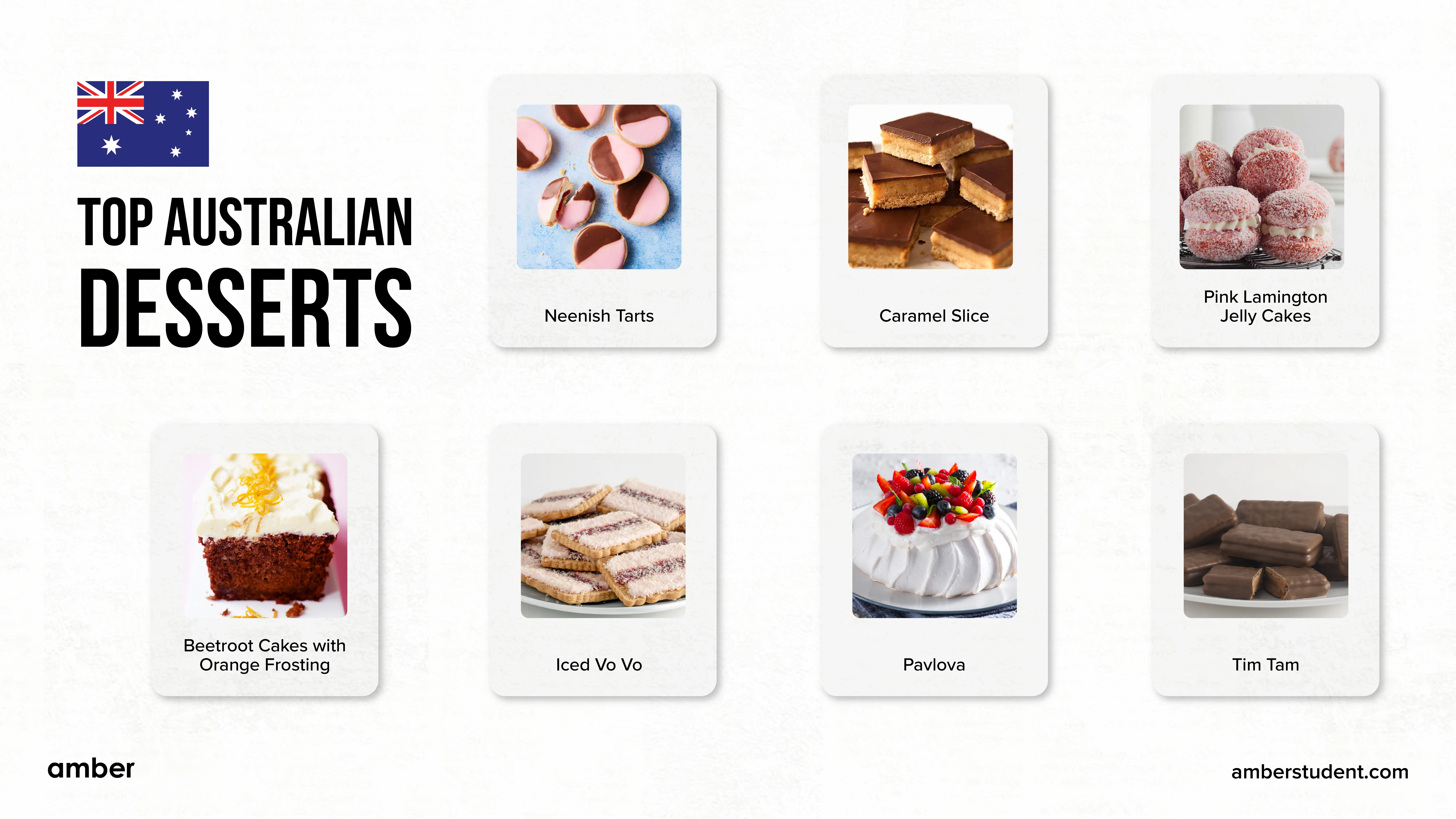 TOP AUSTRALIAN DESSERTS

Neenish Tarts

Caramel Slice

Pink Lamington Jelly Cakes

Beetroot Cakes with Orange Frosting

Iced Vo Vo

Pavlova

Tim Tam

amber

amberstudent.com