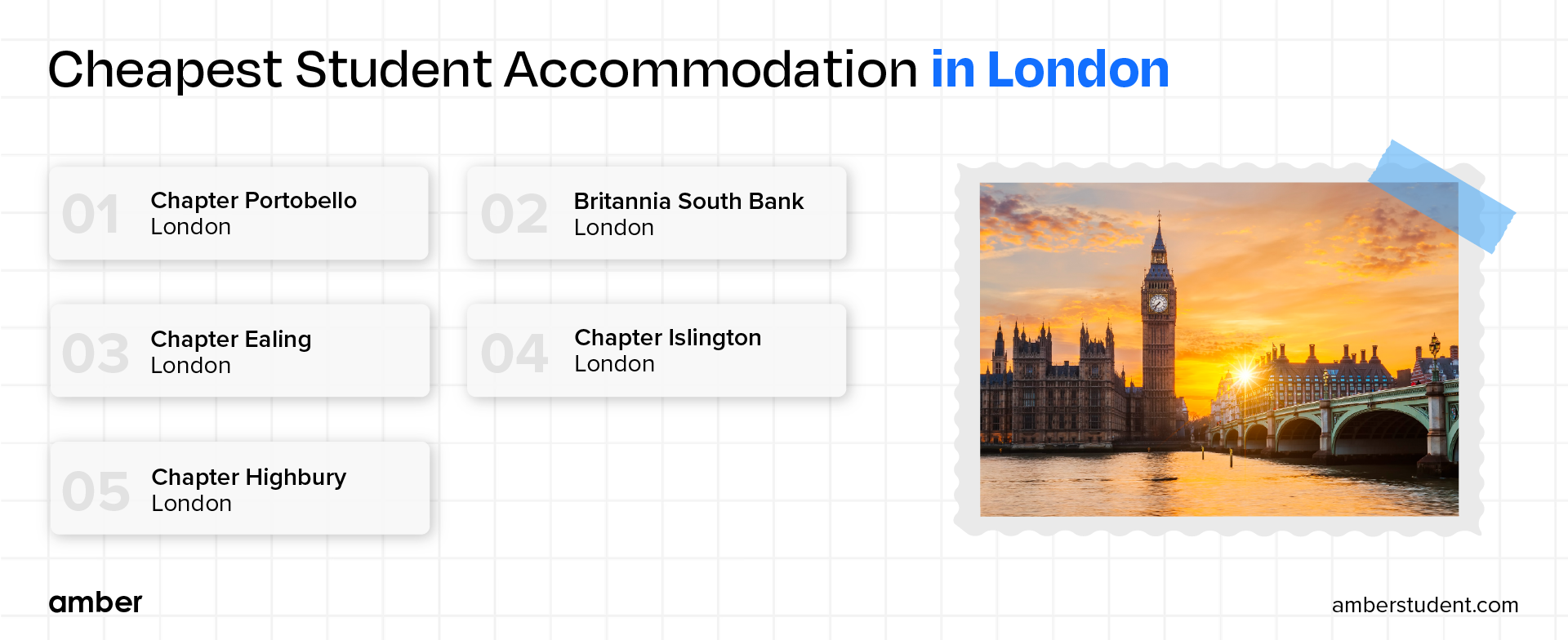 Cheapest Student Accommodation in London

01 Chapter Portobello
London

02 Britannia South Bank
London

03 Chapter Ealing
London

04 Chapter Islington
London

05 Chapter Highbury
London

amber

amberstudent.com