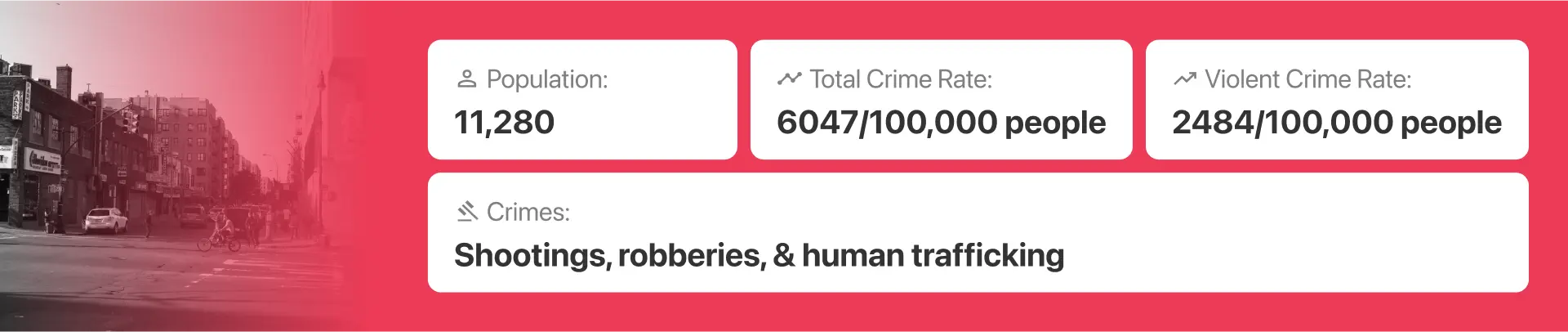 Population:
11,280

Total Crime Rate:
6047/100,000 people

Violent Crime Rate:
2484/100,000 people

Crimes:
Shootings, robberies, & human trafficking