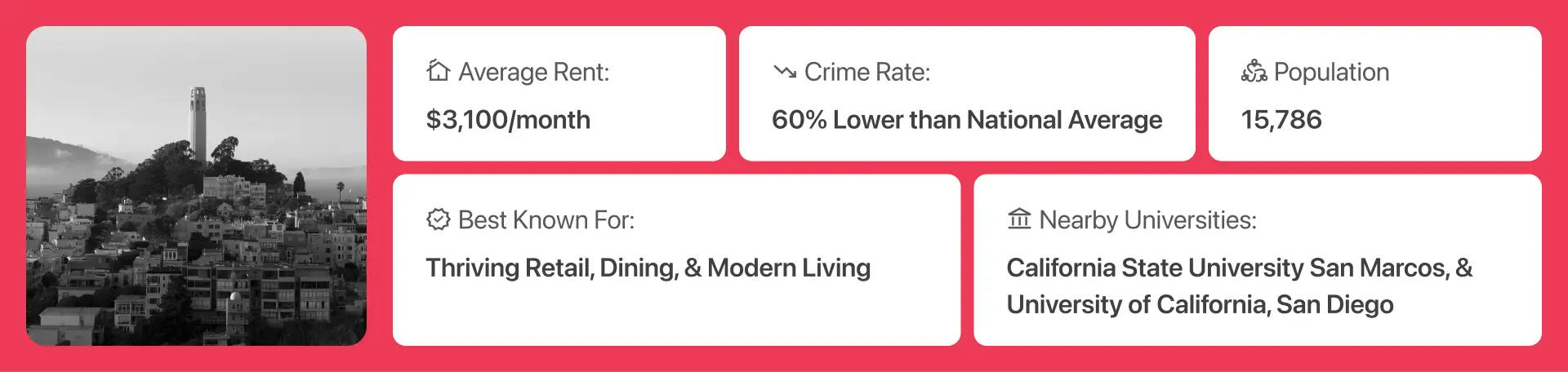 Average Rent:

\$3,100/month

Crime Rate:

60% Lower than National Average

Population

15,786

Best Known For:

Thriving Retail, Dining, & Modern Living

Nearby Universities:

California State University San Marcos, & University of California, San Diego