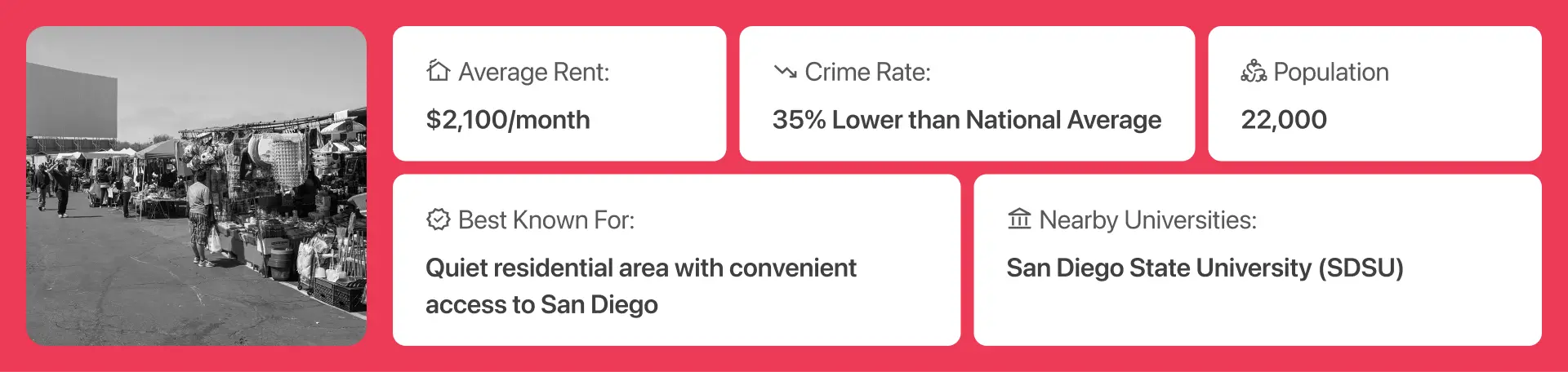 Average Rent:

$2,100/month

Crime Rate:

35% Lower than National Average

Population

22,000

Best Known For:

Quiet residential area with convenient access to San Diego

Nearby Universities:

San Diego State University (SDSU)