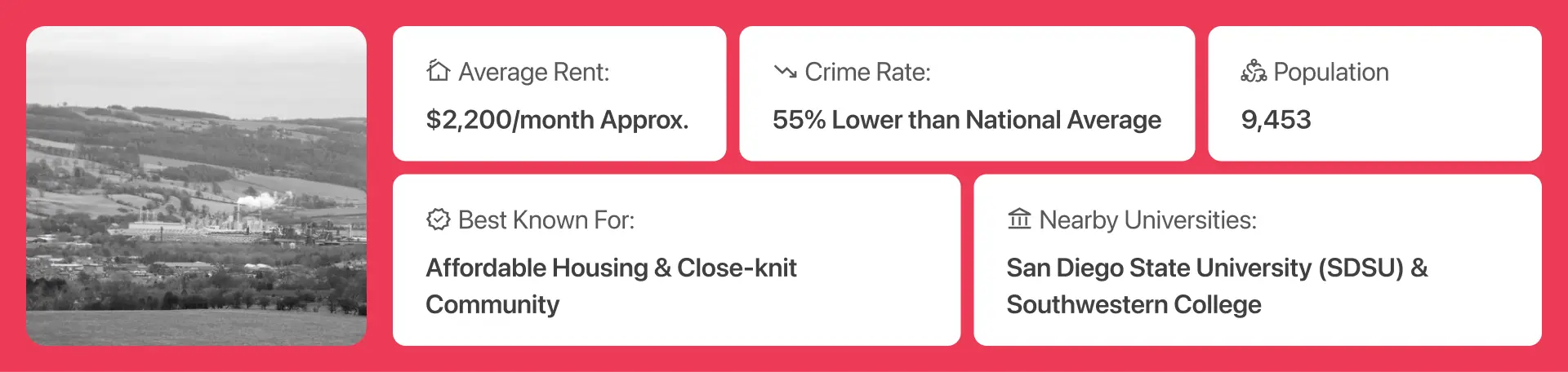 Average Rent:

$2,200/month Approx.

Crime Rate:

55% Lower than National Average

Population

9,453

Best Known For:

Affordable Housing & Close-knit Community

Nearby Universities:

San Diego State University (SDSU) & Southwestern College