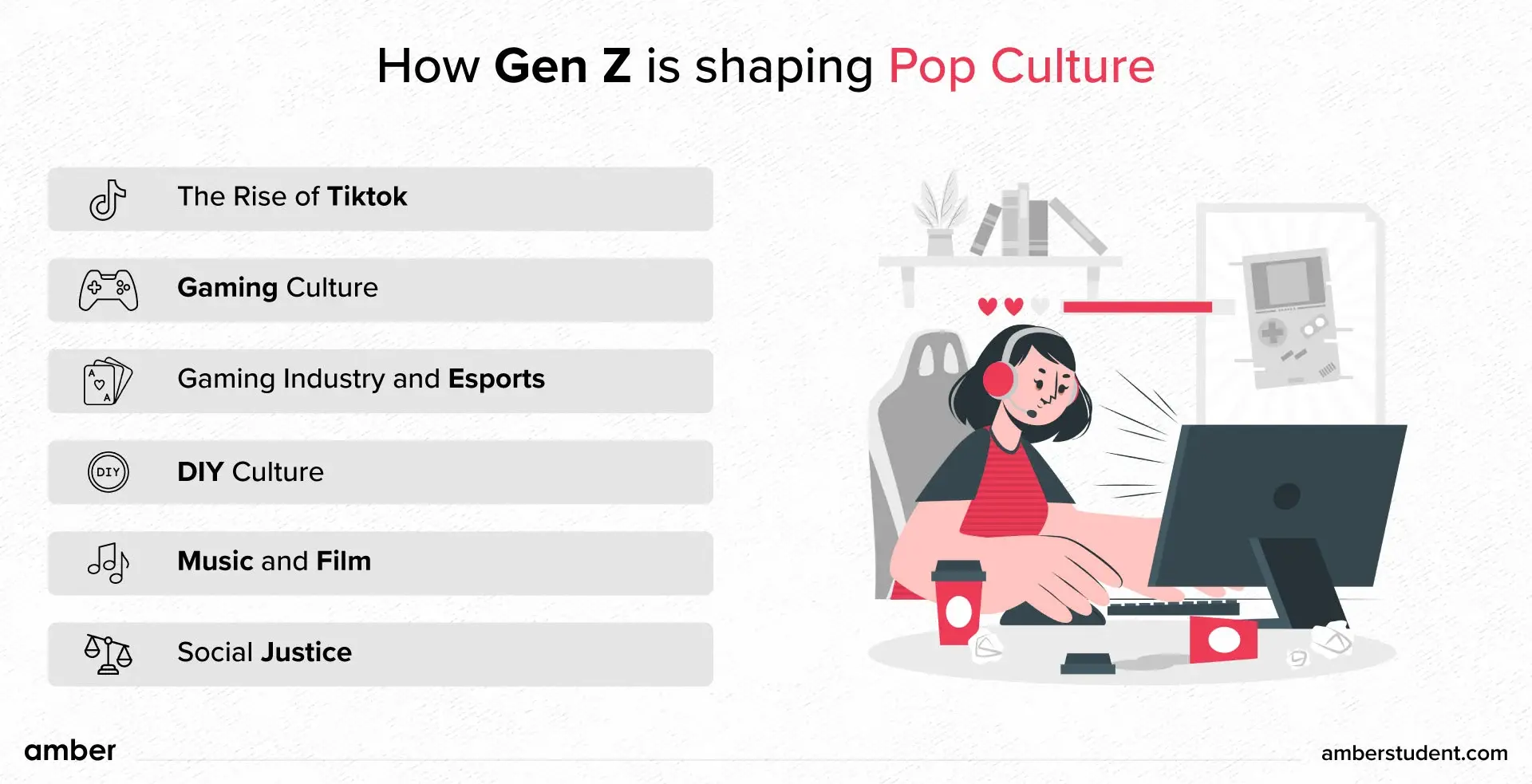 How Gen Z is shaping Pop Culture

The Rise of Tiktok

Gaming Culture

Gaming Industry and Esports

DIY

DIY Culture

Music and Film

Social Justice

amber

amberstudent.com