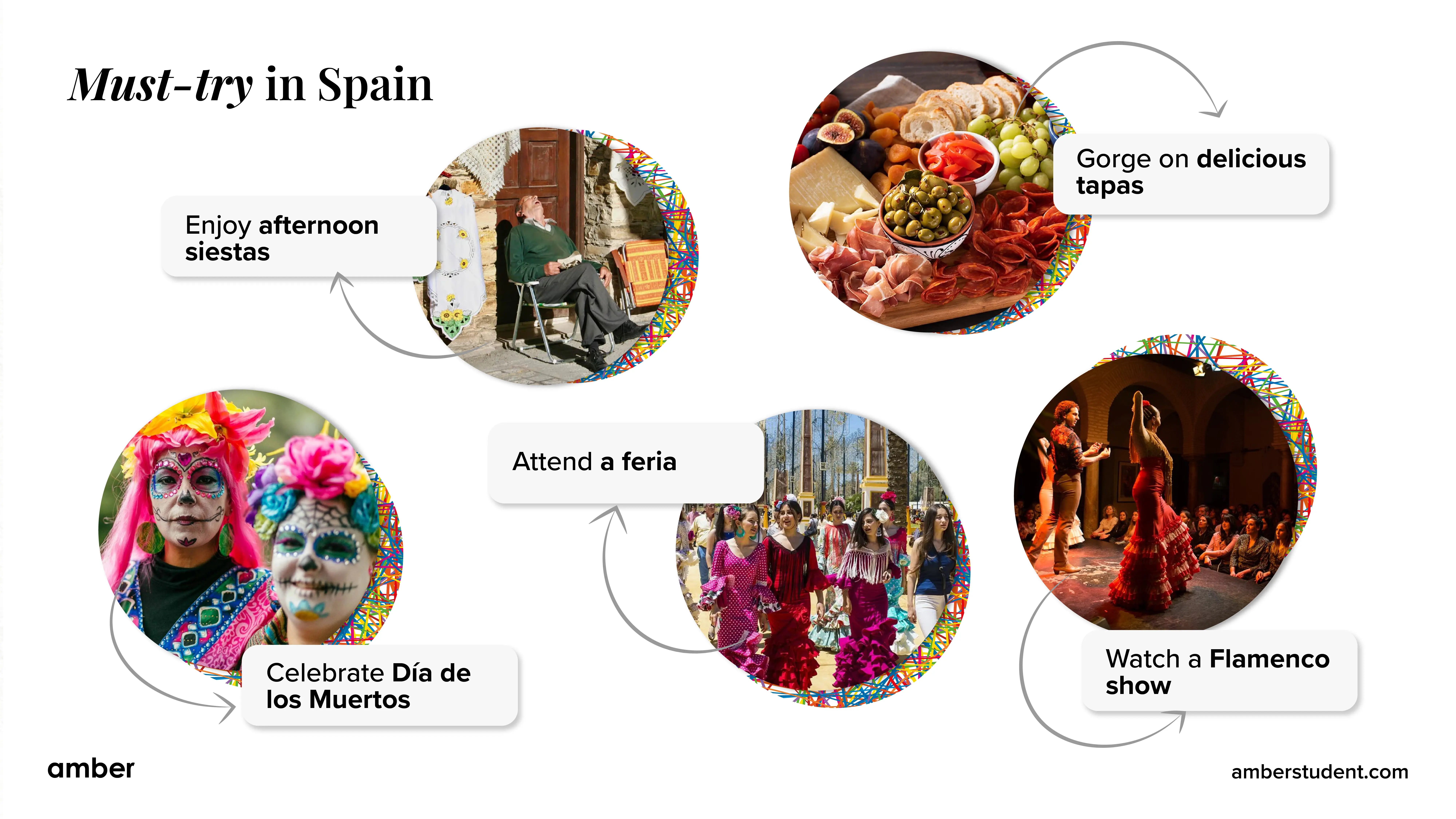 Must-try in Spain

Enjoy afternoon siestas

Gorge on delicious tapas

Celebrate Día de los Muertos

Attend a feria

Watch a Flamenco show

amber

amberstudent.com