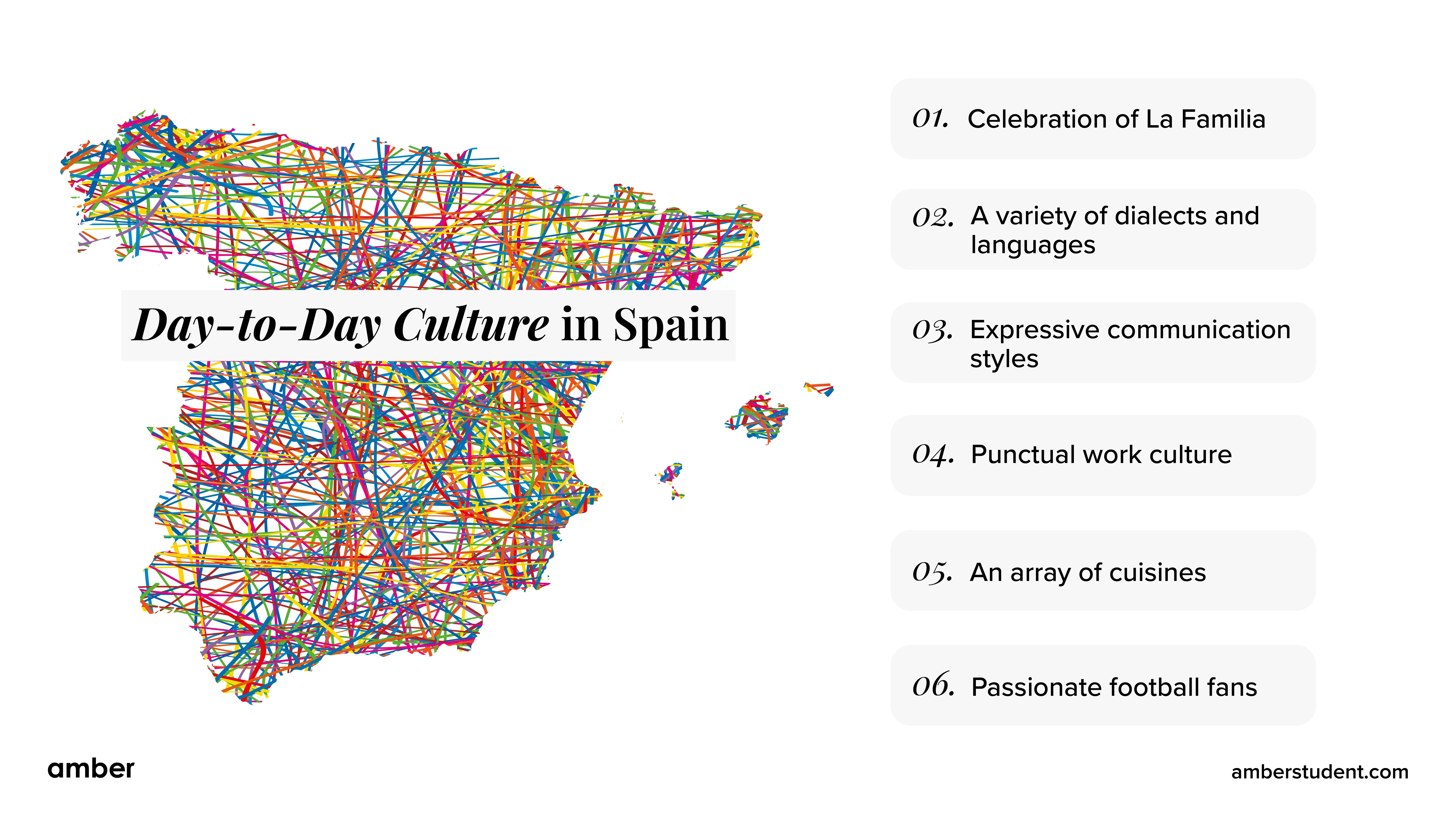 Day-to-Day Culture in Spain

01. Celebration of La Familia

02. A variety of dialects and languages

03. Expressive communication styles

04. Punctual work culture

05. An array of cuisines

06. Passionate football fans

amber

amberstudent.com