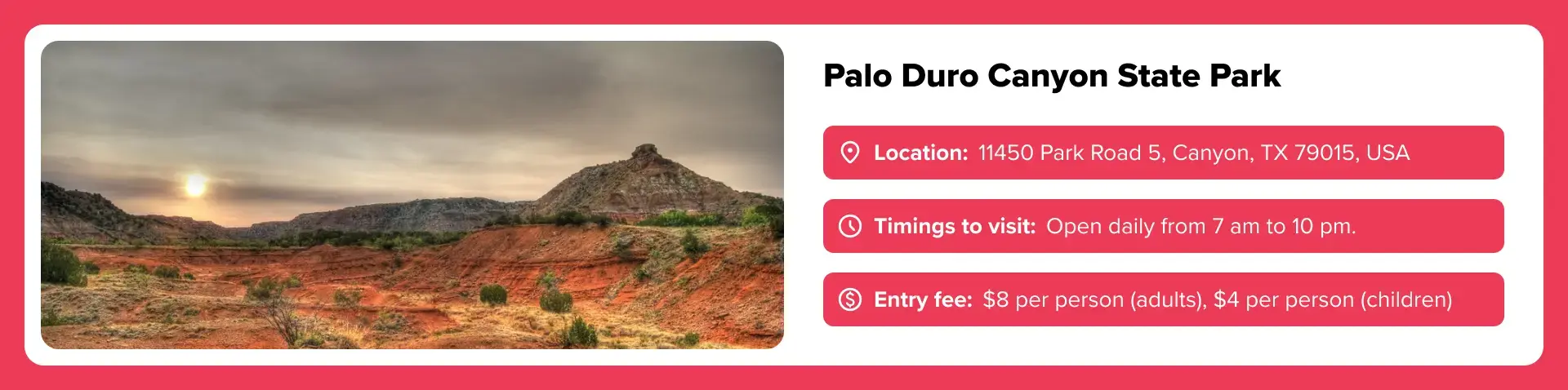 Palo Duro Canyon State Park

Location: 11450 Park Road 5, Canyon, TX 79015, USA

Timings to visit: Open daily from 7 am to 10 pm.

Entry fee: \$8 per person (adults), \$4 per person (children)