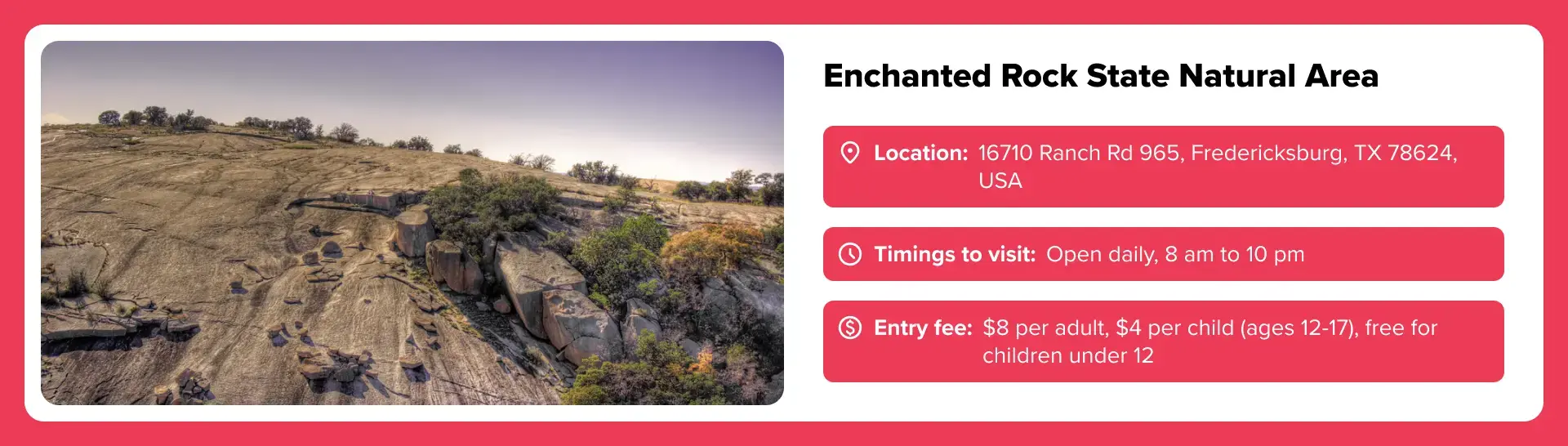 Enchanted Rock State Natural Area

Location: 16710 Ranch Rd 965, Fredericksburg, TX 78624, USA

Timings to visit: Open daily, 8 am to 10 pm

Entry fee: \$8 per adult, \$4 per child (ages 12-17), free for children under 12