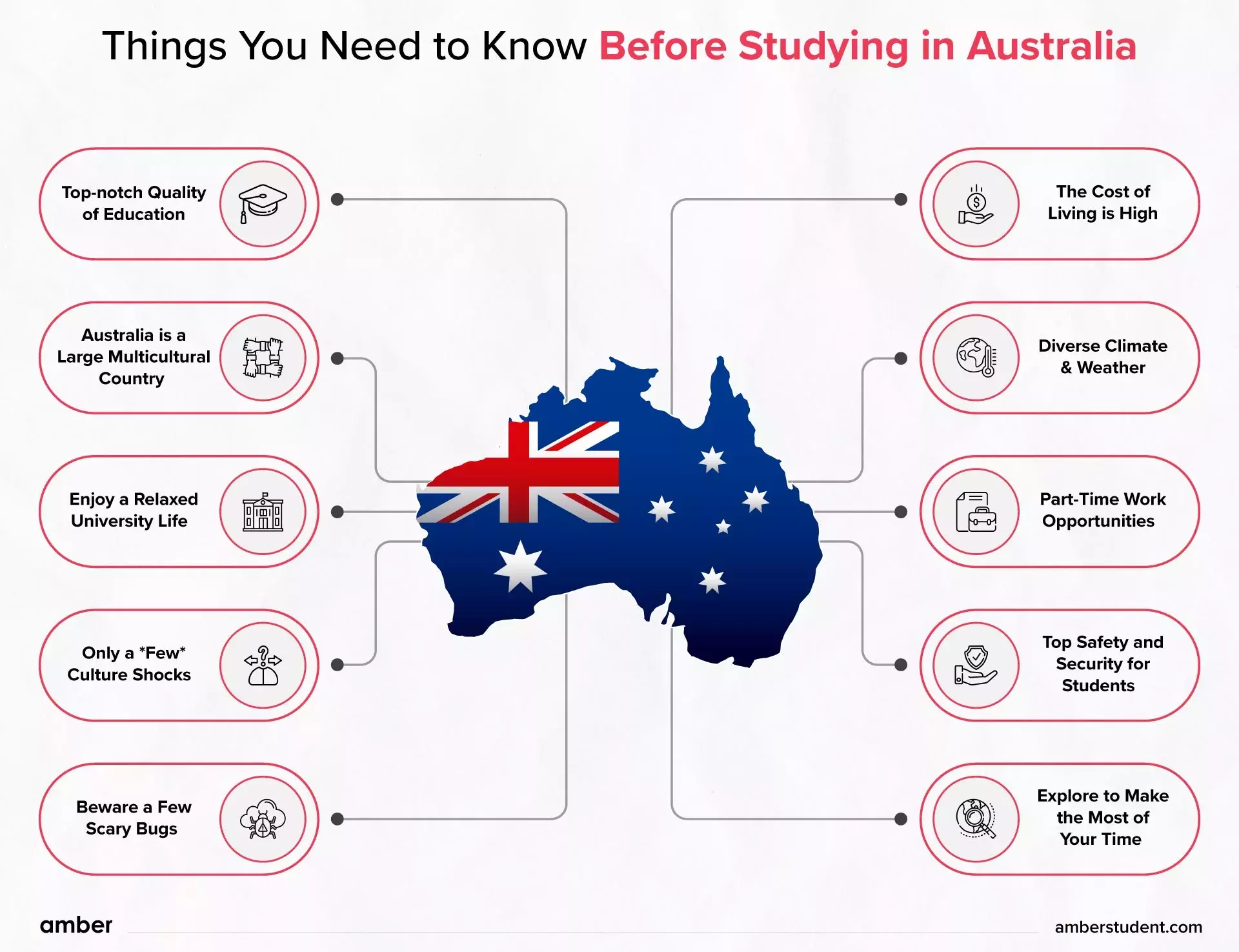 Things You Need to Know Before Studying in Australia

Top-notch Quality of Education

Australia is a Large Multicultural Country

Enjoy a Relaxed University Life

Only a *Few* Culture Shocks

Beware a Few Scary Bugs

The Cost of Living is High

Diverse Climate & Weather

Part-Time Work Opportunities

Top Safety and Security for Students

Explore to Make the Most of Your Time

amber

amberstudent.com