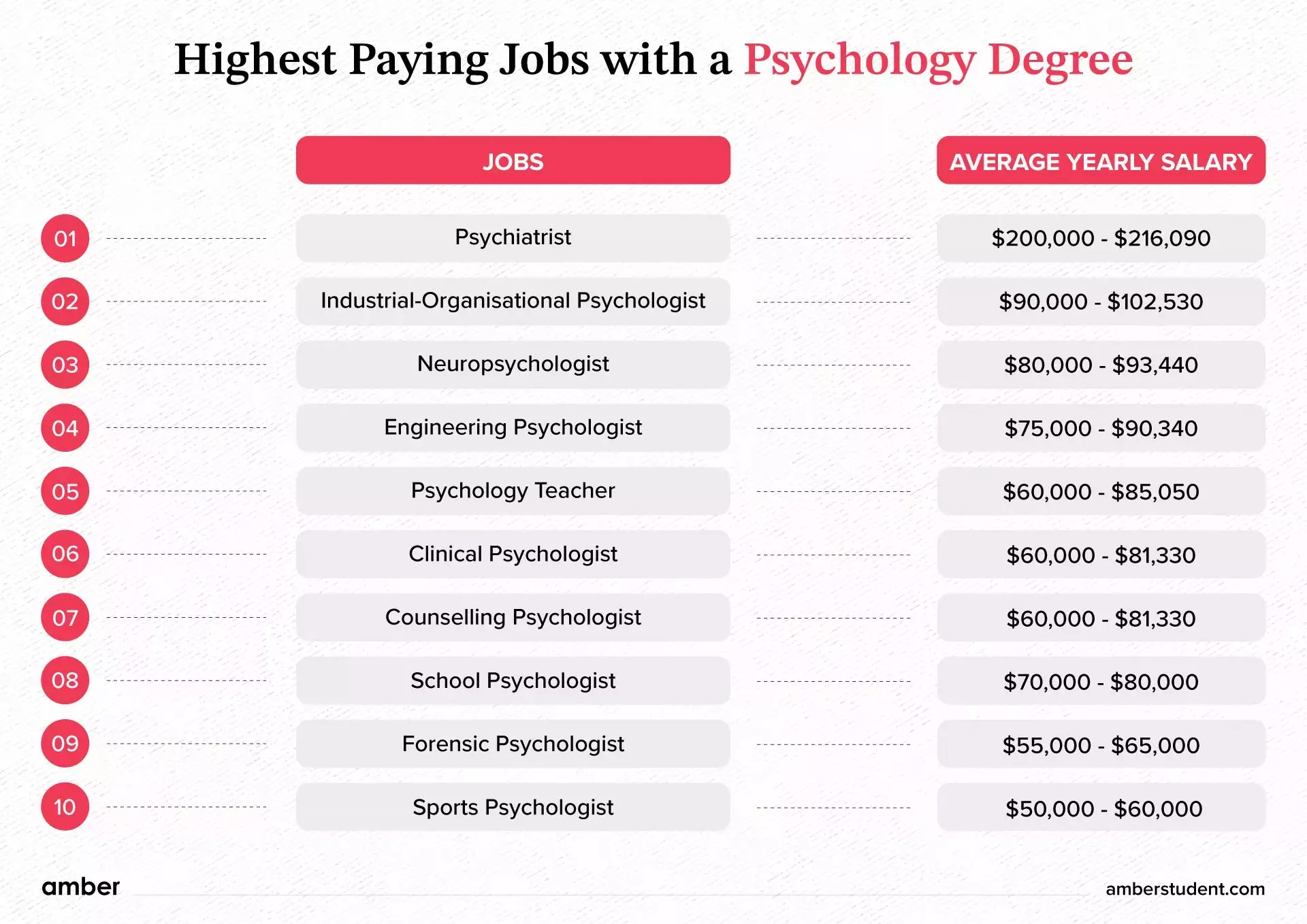 Highest Paying Jobs with a Psychology Degree

| | JOBS | AVERAGE YEARLY SALARY |
|---|---|---|
| 01 | Psychiatrist | \$200,000 - \$216,090 |
| 02 | Industrial-Organisational Psychologist | \$90,000 - \$102,530 |
| 03 | Neuropsychologist | \$80,000 - \$93,440 |
| 04 | Engineering Psychologist | \$75,000 - \$90,340 |
| 05 | Psychology Teacher | \$60,000 - \$85,050 |
| 06 | Clinical Psychologist | \$60,000 - \$81,330 |
| 07 | Counselling Psychologist | \$60,000 - \$81,330 |
| 08 | School Psychologist | \$70,000 - \$80,000 |
| 09 | Forensic Psychologist | \$55,000 - \$65,000 |
| 10 | Sports Psychologist | \$50,000 - \$60,000 |

amber

amberstudent.com