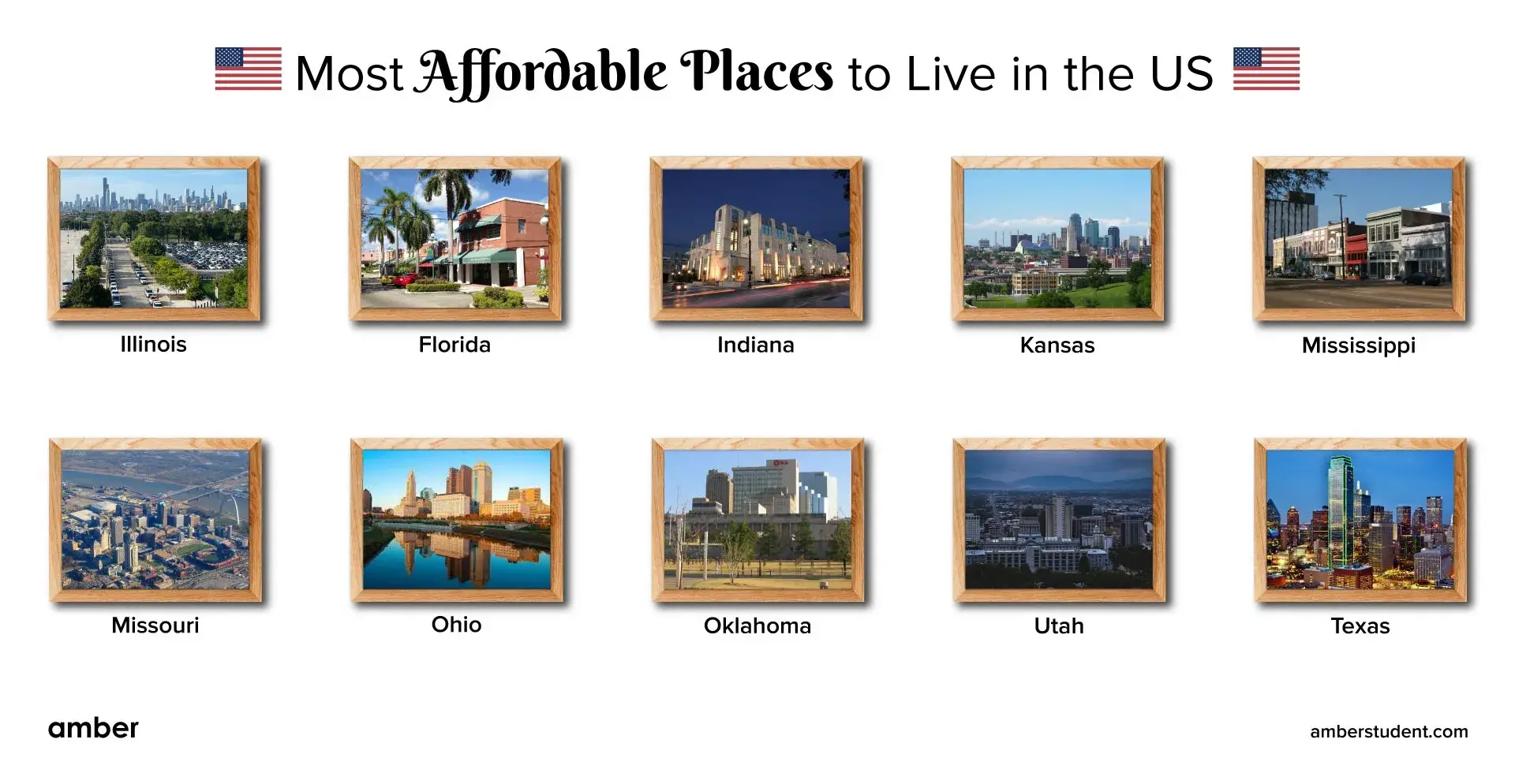 Most Affordable Places to Live in the US

Illinois

Florida

Indiana

Kansas

Mississippi

Missouri

Ohio

Oklahoma

Utah

Texas

amber

amberstudent.com