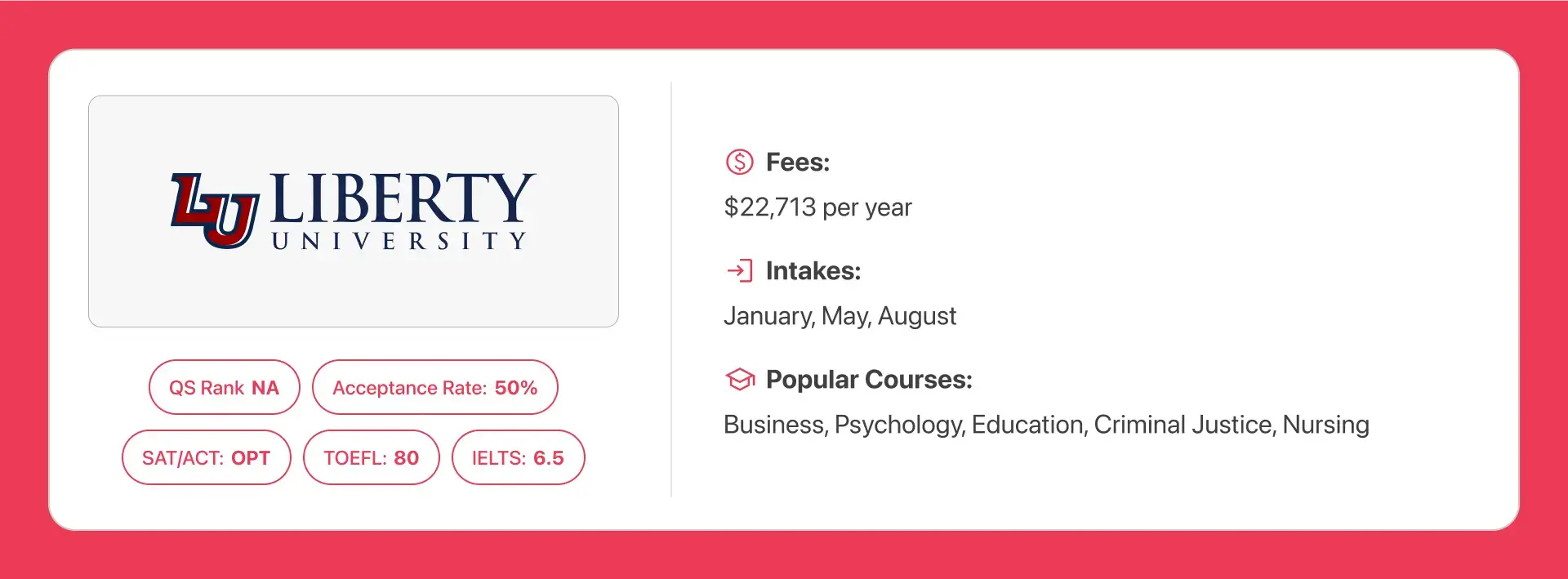 LU LIBERTY UNIVERSITY

QS Rank NA

Acceptance Rate: 50%

SAT/ACT: OPT

TOEFL: 80

IELTS: 6.5

Fees:

$22,713 per year

Intakes:

January, May, August

Popular Courses:

Business, Psychology, Education, Criminal Justice, Nursing