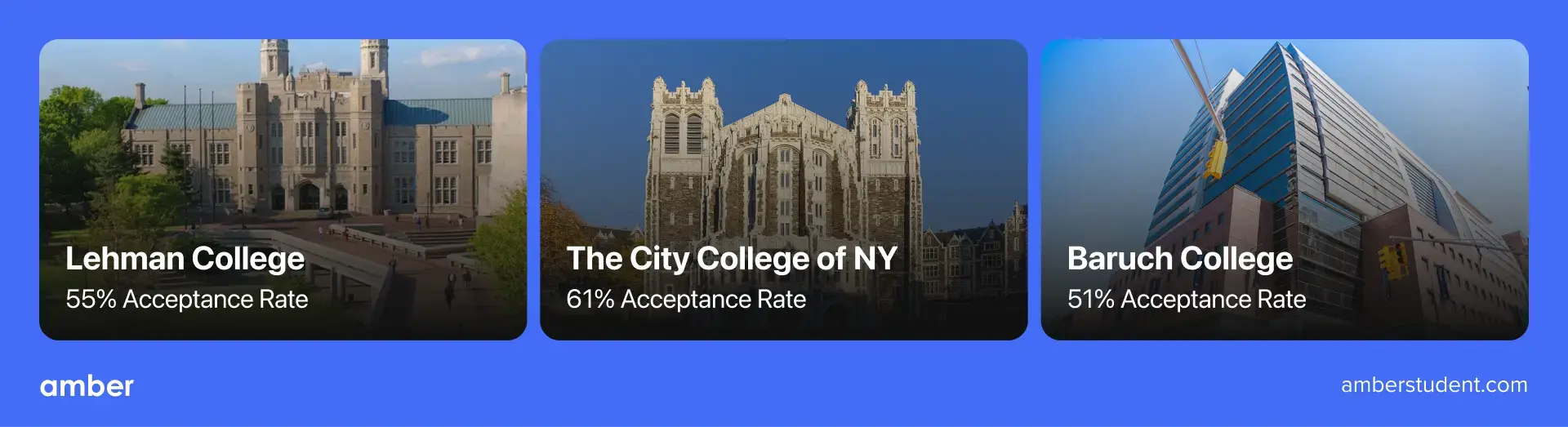 Lehman College
55% Acceptance Rate

The City College of NY
61% Acceptance Rate

Baruch College
51% Acceptance Rate

amber

amberstudent.com