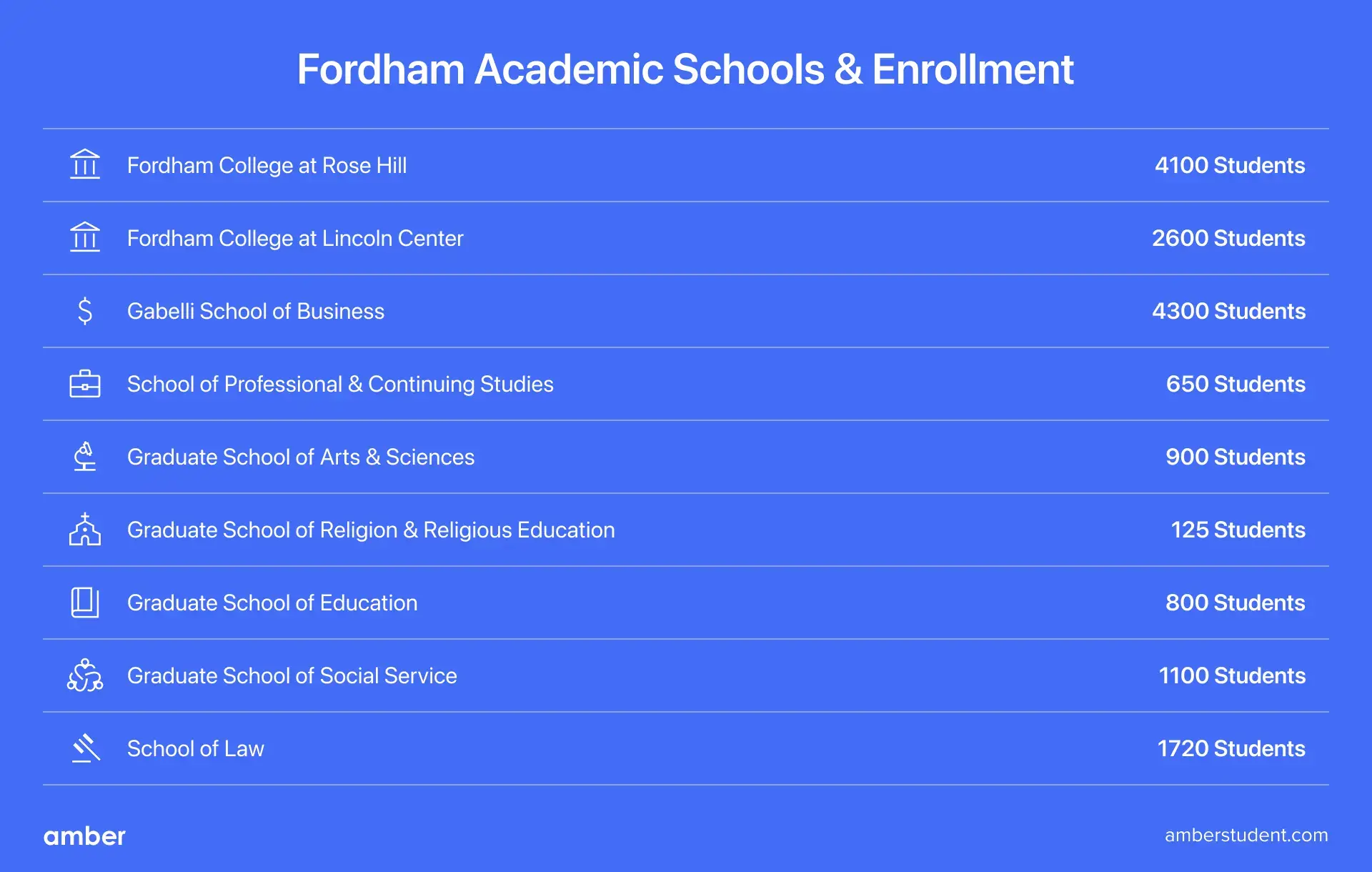 Fordham Academic Schools & Enrollment

| | |
|---|---|
| Fordham College at Rose Hill | 4100 Students |
| Fordham College at Lincoln Center | 2600 Students |
| Gabelli School of Business | 4300 Students |
| School of Professional & Continuing Studies | 650 Students |
| Graduate School of Arts & Sciences | 900 Students |
| Graduate School of Religion & Religious Education | 125 Students |
| Graduate School of Education | 800 Students |
| Graduate School of Social Service | 1100 Students |
| School of Law | 1720 Students |

amber

amberstudent.com