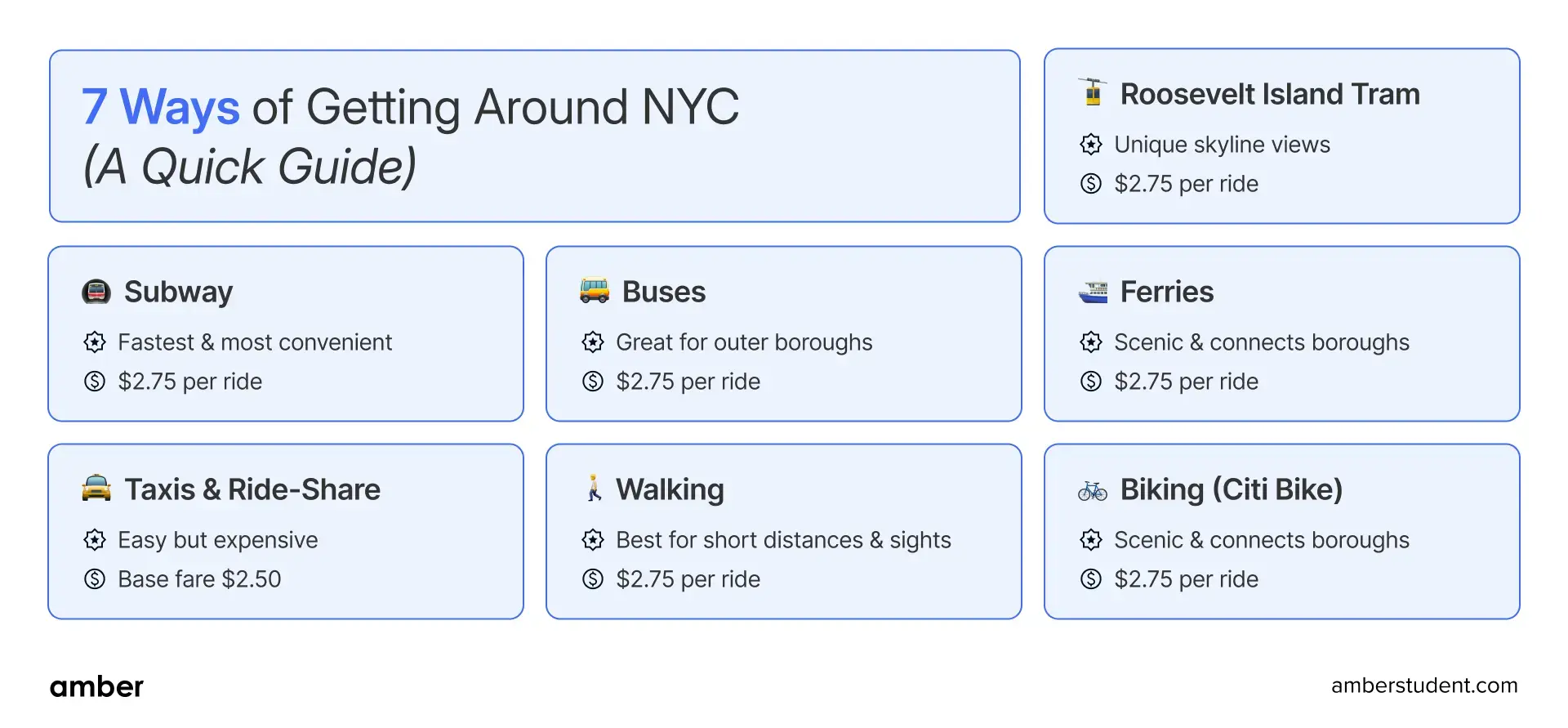 7 Ways of Getting Around NYC
(A Quick Guide)

Roosevelt Island Tram
Unique skyline views
$2.75 per ride

Subway
Fastest & most convenient
$2.75 per ride

Buses
Great for outer boroughs
$2.75 per ride

Ferries
Scenic & connects boroughs
$2.75 per ride

Taxis & Ride-Share
Easy but expensive
Base fare $2.50

Walking
Best for short distances & sights
$2.75 per ride

Biking (Citi Bike)
Scenic & connects boroughs
$2.75 per ride

amber

amberstudent.com