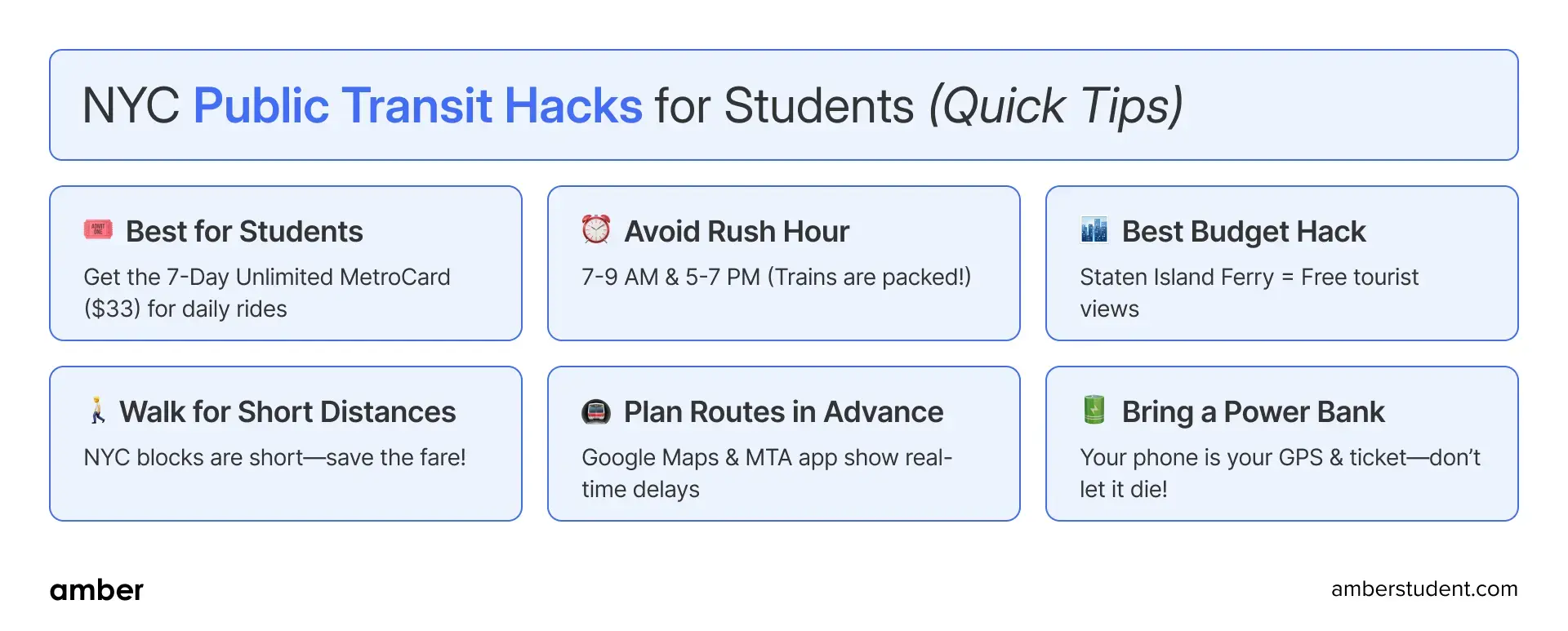 NYC Public Transit Hacks for Students (Quick Tips)

Best for Students
Get the 7-Day Unlimited MetroCard ($33) for daily rides

Avoid Rush Hour
7-9 AM & 5-7 PM (Trains are packed!)

Best Budget Hack
Staten Island Ferry = Free tourist views

Walk for Short Distances
NYC blocks are short—save the fare!

Plan Routes in Advance
Google Maps & MTA app show real-time delays

Bring a Power Bank
Your phone is your GPS & ticket—don't let it die!

amber

amberstudent.com