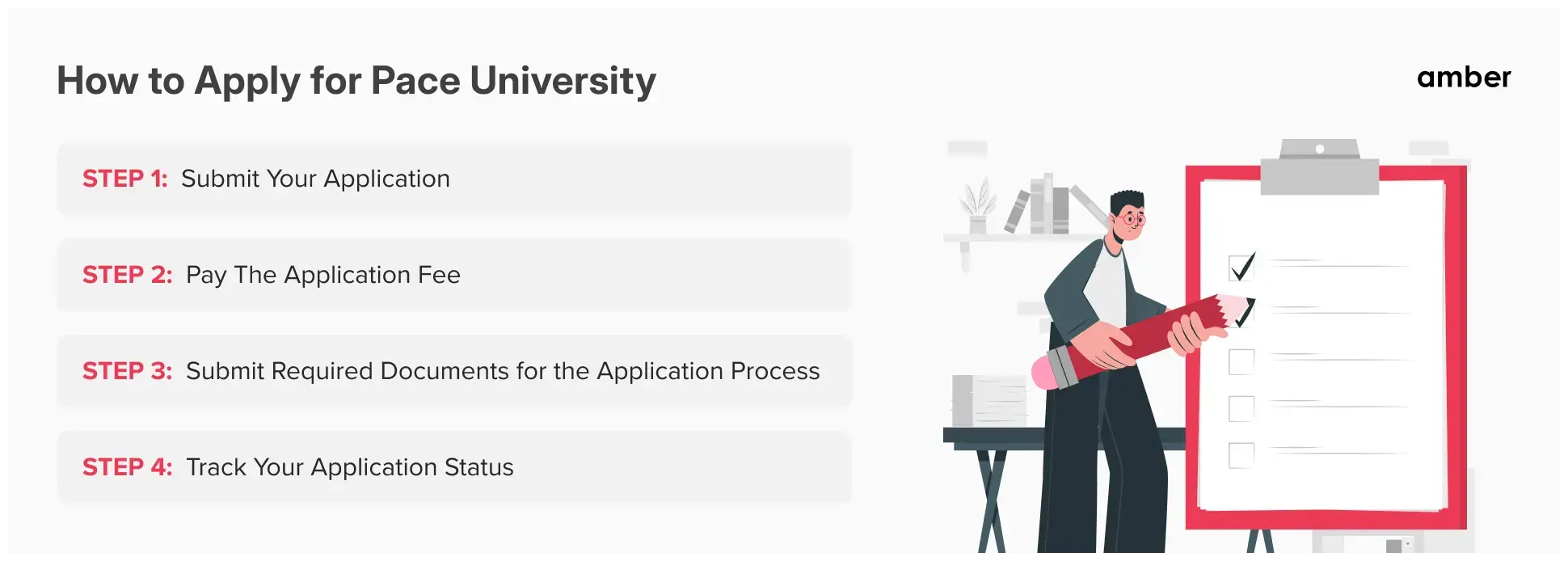 How to Apply for Pace University

amber

STEP 1: Submit Your Application

STEP 2: Pay The Application Fee

STEP 3: Submit Required Documents for the Application Process

STEP 4: Track Your Application Status