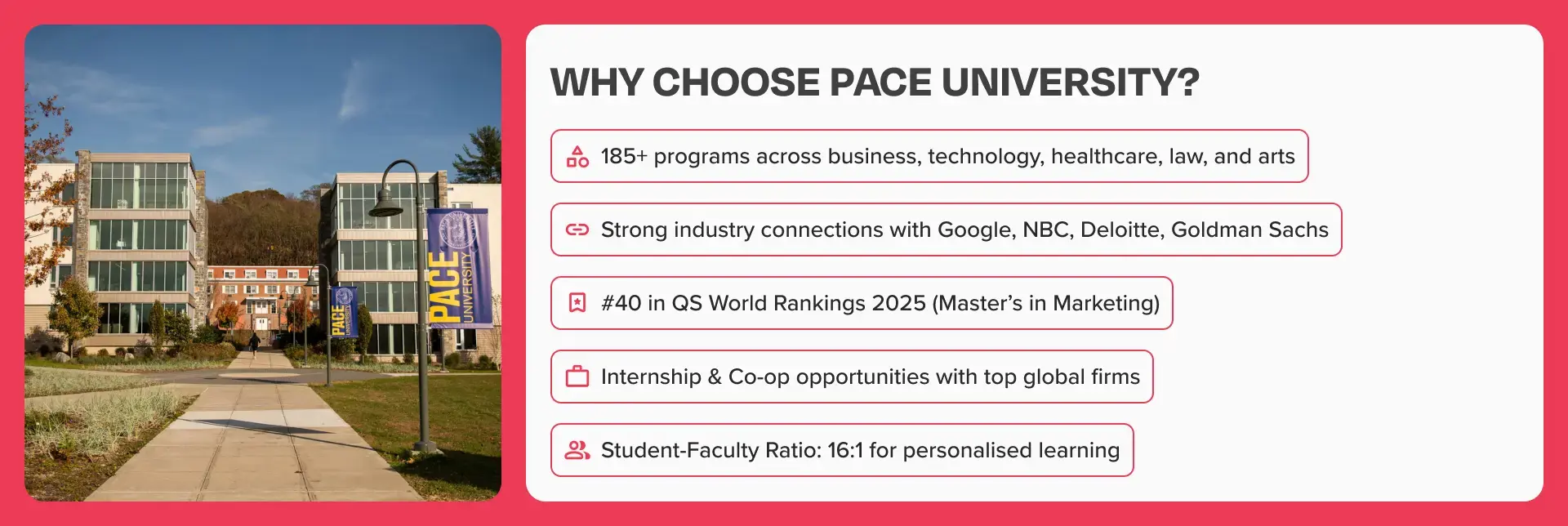 PACE UNIVERSITY

PACE UNIVERSITY

WHY CHOOSE PACE UNIVERSITY?

185+ programs across business, technology, healthcare, law, and arts

Strong industry connections with Google, NBC, Deloitte, Goldman Sachs

#40 in QS World Rankings 2025 (Master's in Marketing)

Internship & Co-op opportunities with top global firms

Student-Faculty Ratio: 16:1 for personalised learning