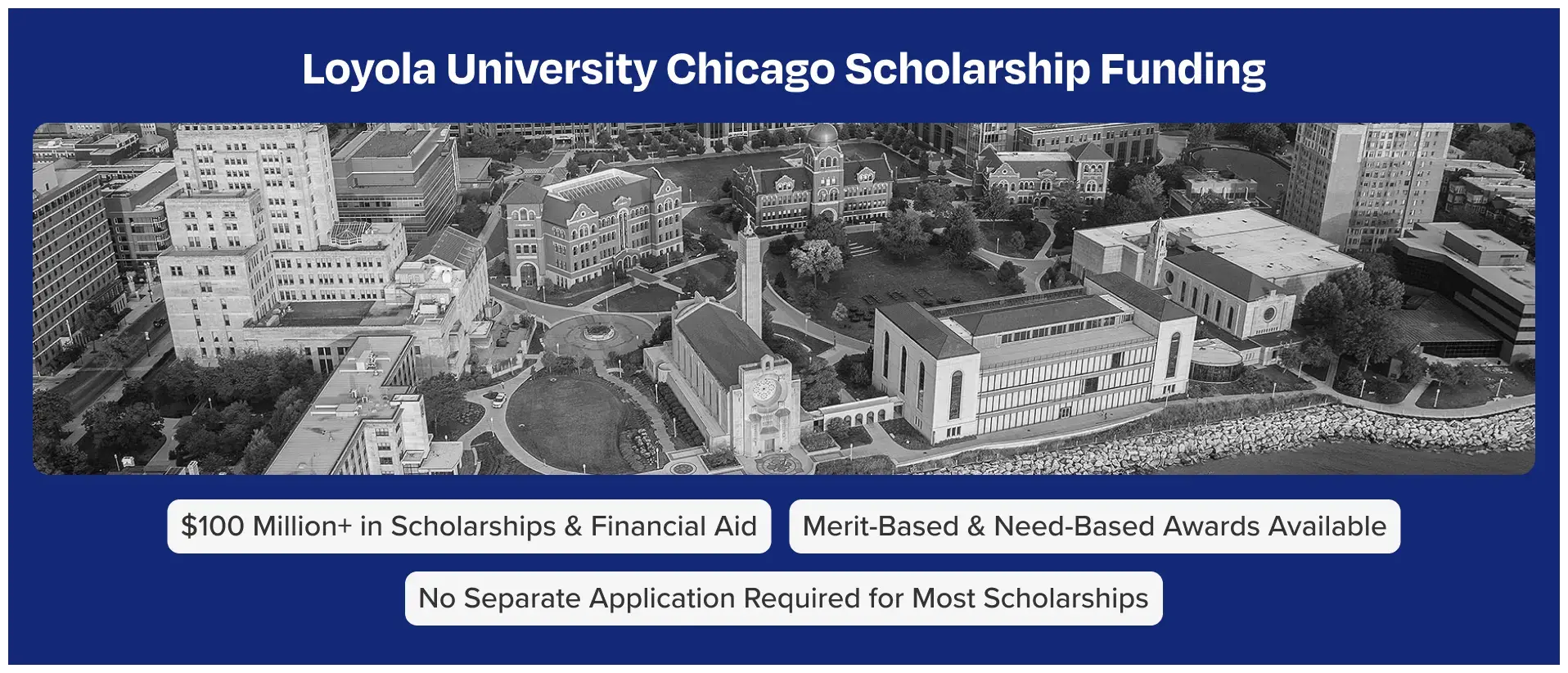 Loyola University Chicago Scholarship Funding

\$100 Million+ in Scholarships & Financial Aid

Merit-Based & Need-Based Awards Available

No Separate Application Required for Most Scholarships