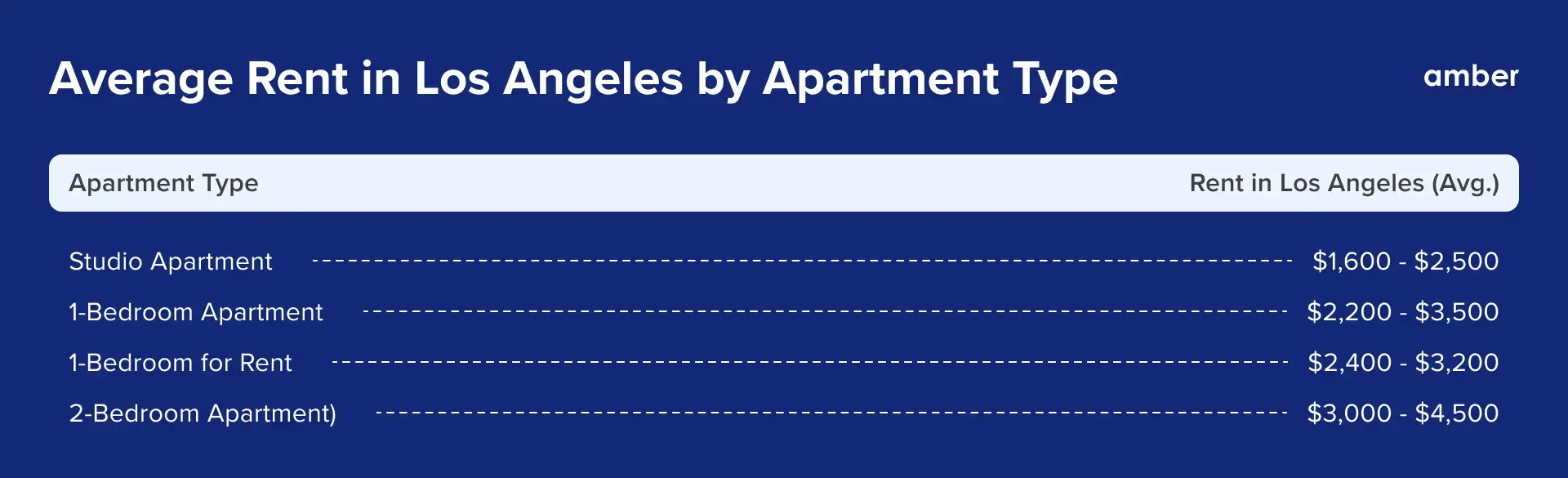 Average Rent in Los Angeles by Apartment Type

amber

| Apartment Type | Rent in Los Angeles (Avg.) |
|---|---|
| Studio Apartment | \$1,600 - \$2,500 |
| 1-Bedroom Apartment | \$2,200 - \$3,500 |
| 1-Bedroom for Rent | \$2,400 - \$3,200 |
| 2-Bedroom Apartment) | \$3,000 - \$4,500 |