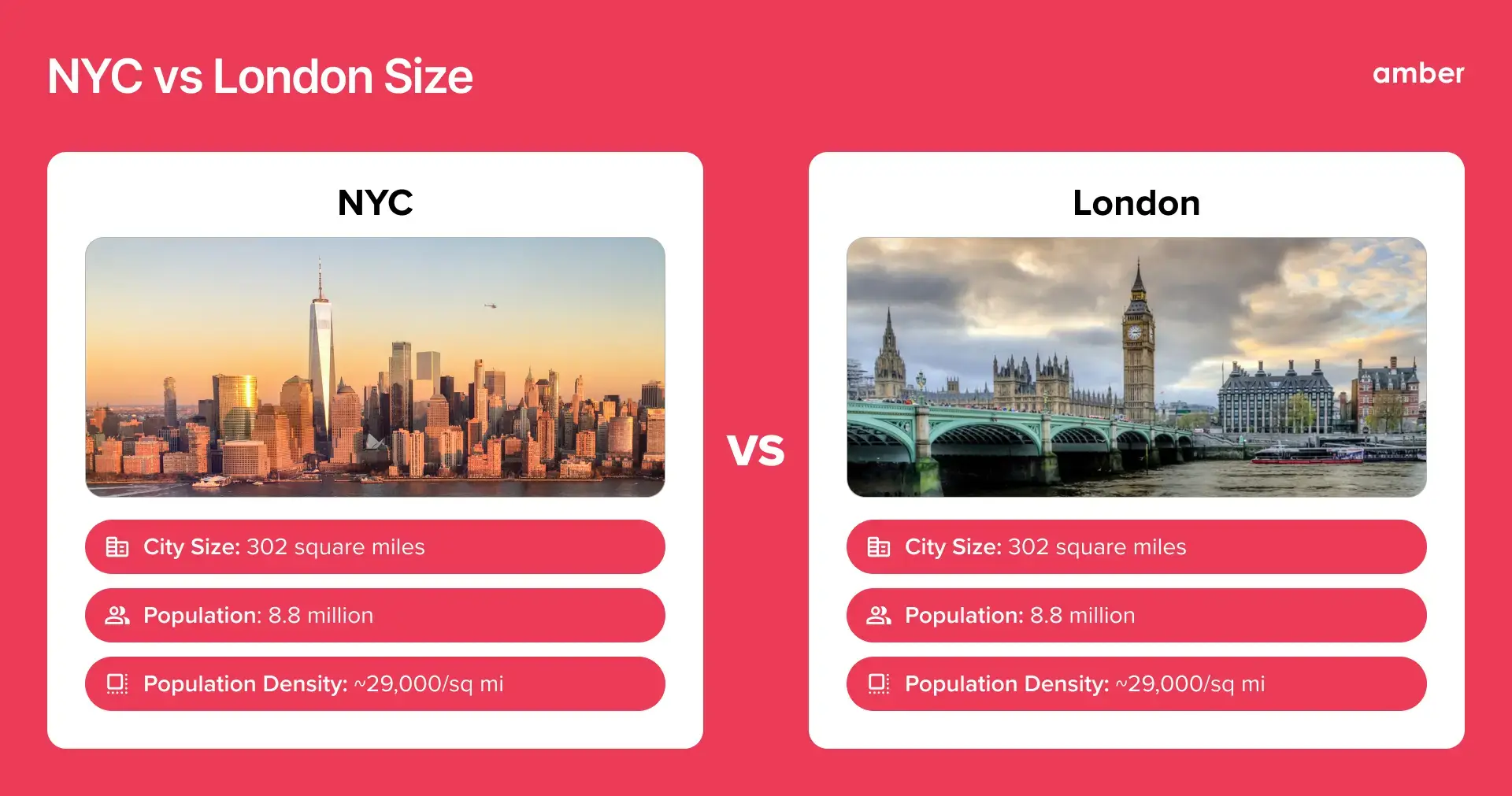 NYC vs London Size

amber

NYC

City Size: 302 square miles

Population: 8.8 million

Population Density: ~29,000/sq mi

VS

London

City Size: 302 square miles

Population: 8.8 million

Population Density: ~29,000/sq mi