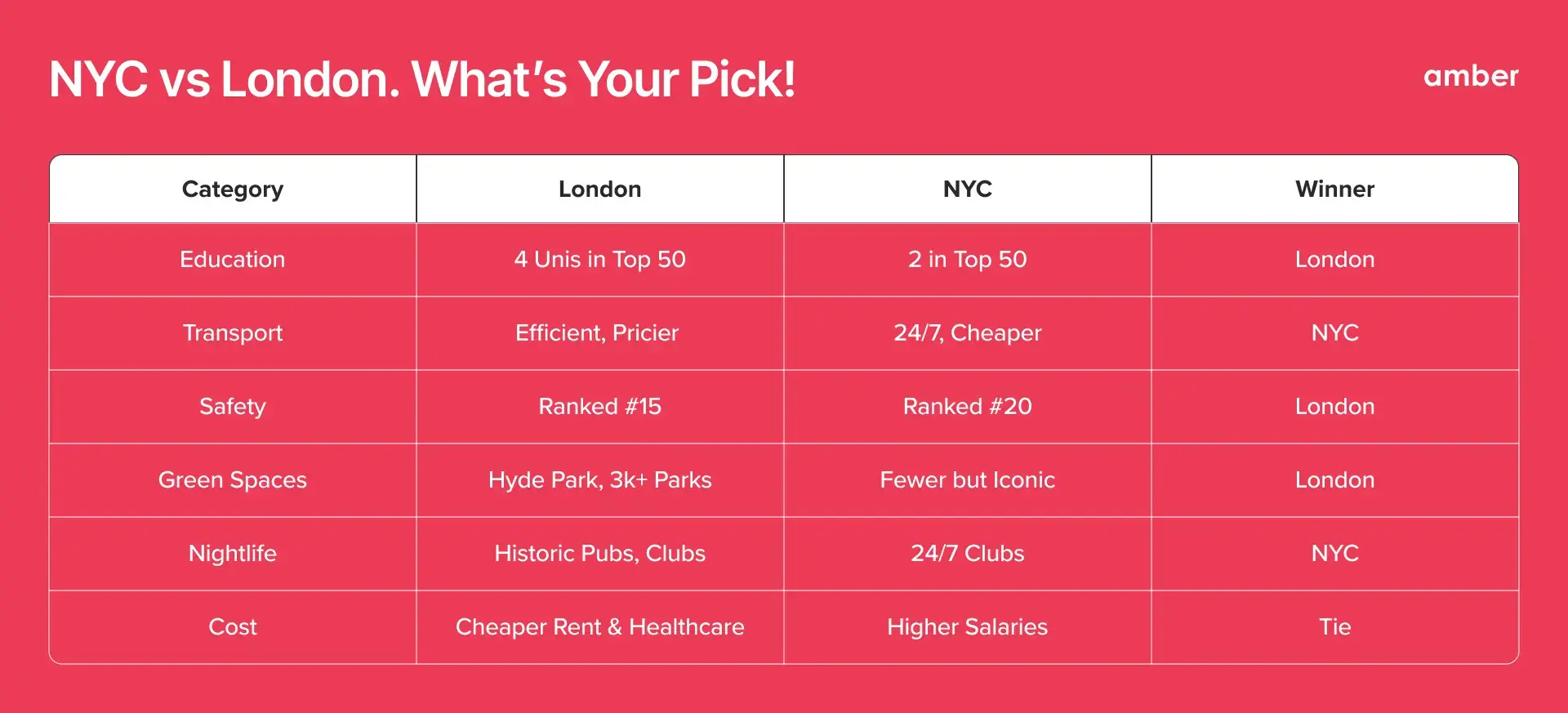 NYC vs London. What's Your Pick!

amber

| Category | London | NYC | Winner |
|---|---|---|---|
| Education | 4 Unis in Top 50 | 2 in Top 50 | London |
| Transport | Efficient, Pricier | 24/7, Cheaper | NYC |
| Safety | Ranked #15 | Ranked #20 | London |
| Green Spaces | Hyde Park, 3k+ Parks | Fewer but Iconic | London |
| Nightlife | Historic Pubs, Clubs | 24/7 Clubs | NYC |
| Cost | Cheaper Rent & Healthcare | Higher Salaries | Tie |