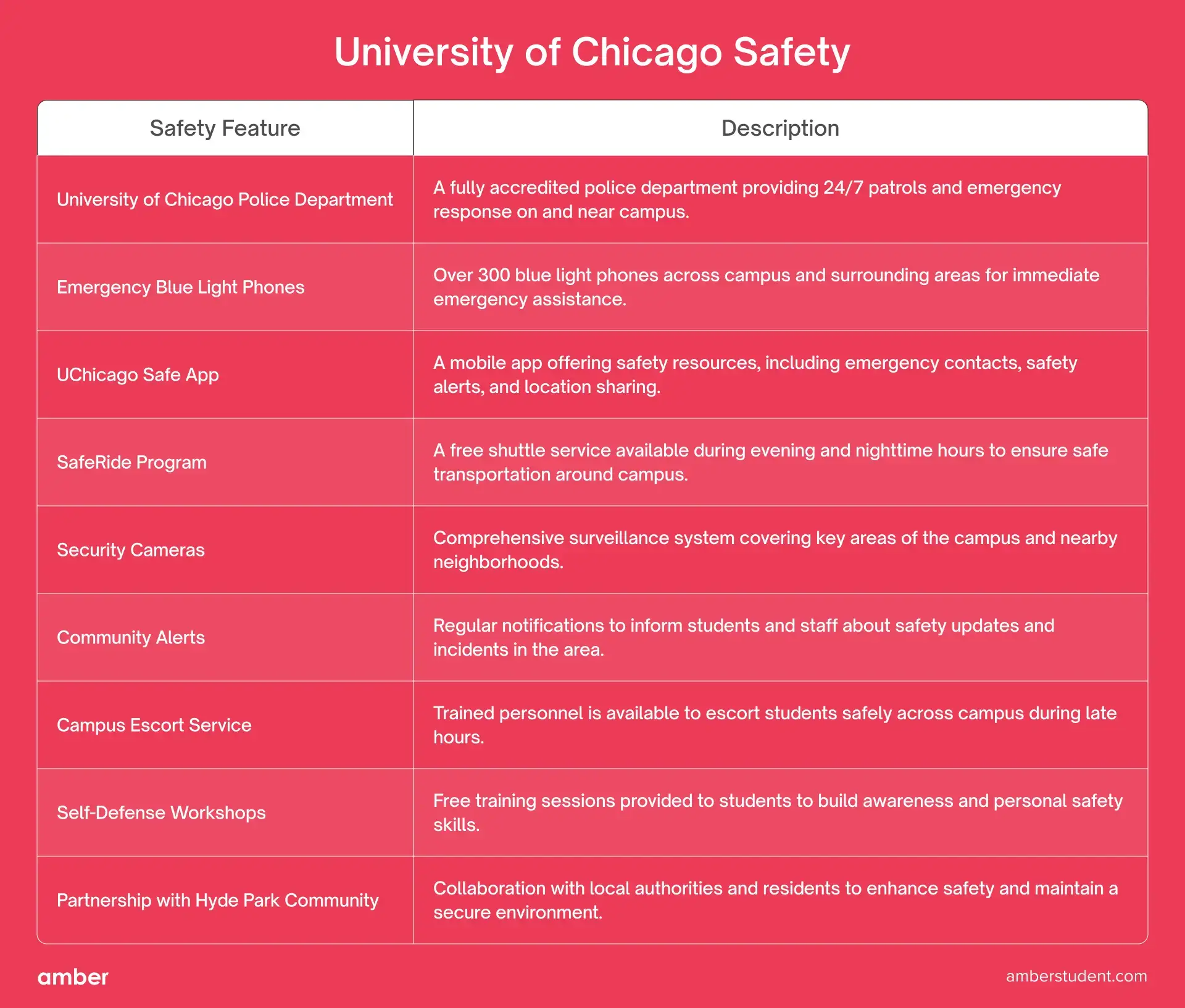 University of Chicago Safety

| Safety Feature | Description |
|---|---|
| University of Chicago Police Department | A fully accredited police department providing 24/7 patrols and emergency response on and near campus. |
| Emergency Blue Light Phones | Over 300 blue light phones across campus and surrounding areas for immediate emergency assistance. |
| UChicago Safe App | A mobile app offering safety resources, including emergency contacts, safety alerts, and location sharing. |
| SafeRide Program | A free shuttle service available during evening and nighttime hours to ensure safe transportation around campus. |
| Security Cameras | Comprehensive surveillance system covering key areas of the campus and nearby neighborhoods. |
| Community Alerts | Regular notifications to inform students and staff about safety updates and incidents in the area. |
| Campus Escort Service | Trained personnel is available to escort students safely across campus during late hours. |
| Self-Defense Workshops | Free training sessions provided to students to build awareness and personal safety skills. |
| Partnership with Hyde Park Community | Collaboration with local authorities and residents to enhance safety and maintain a secure environment. |

amber

amberstudent.com