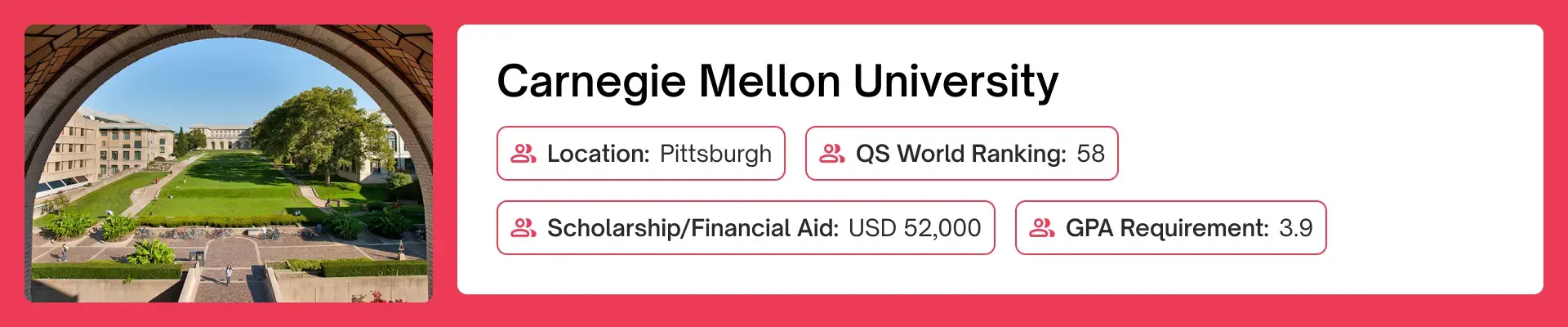 Carnegie Mellon University

Location: Pittsburgh

QS World Ranking: 58

Scholarship/Financial Aid: USD 52,000

GPA Requirement: 3.9