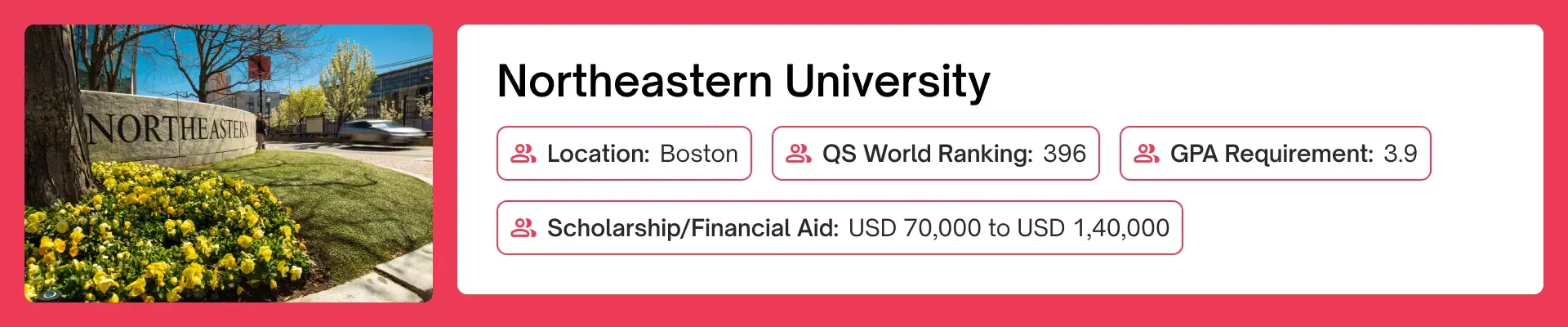 NORTHEASTERN

Northeastern University

Location: Boston

QS World Ranking: 396

GPA Requirement: 3.9

Scholarship/Financial Aid: USD 70,000 to USD 1,40,000