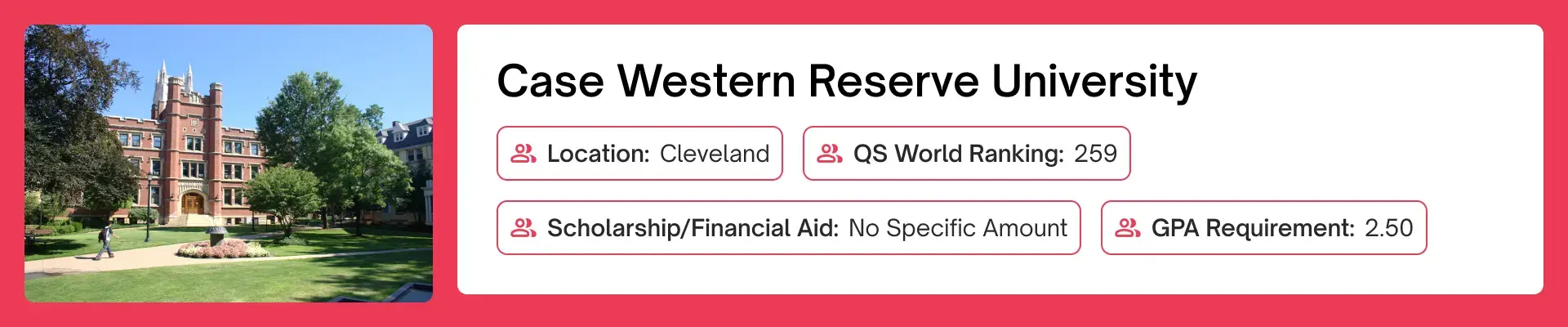 Case Western Reserve University

Location: Cleveland

QS World Ranking: 259

Scholarship/Financial Aid: No Specific Amount

GPA Requirement: 2.50