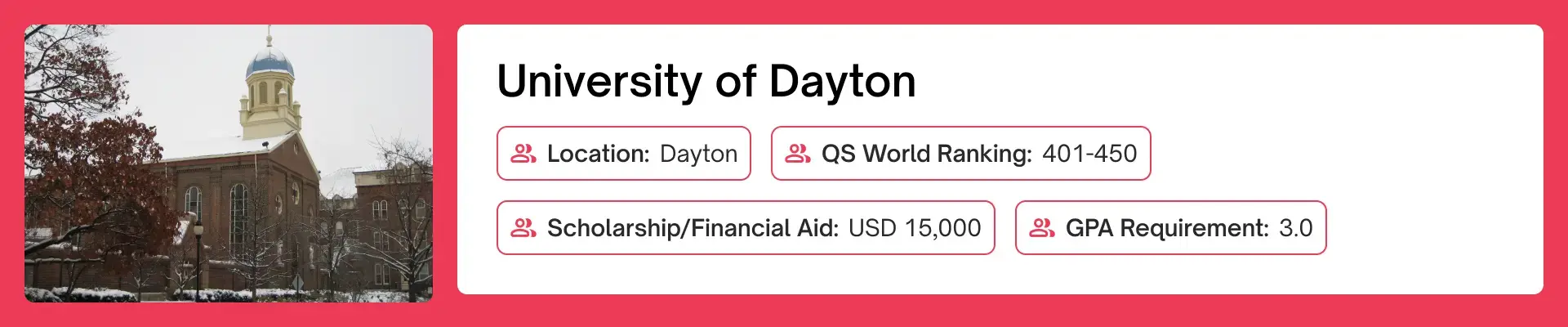 University of Dayton

Location: Dayton

QS World Ranking: 401-450

Scholarship/Financial Aid: USD 15,000

GPA Requirement: 3.0